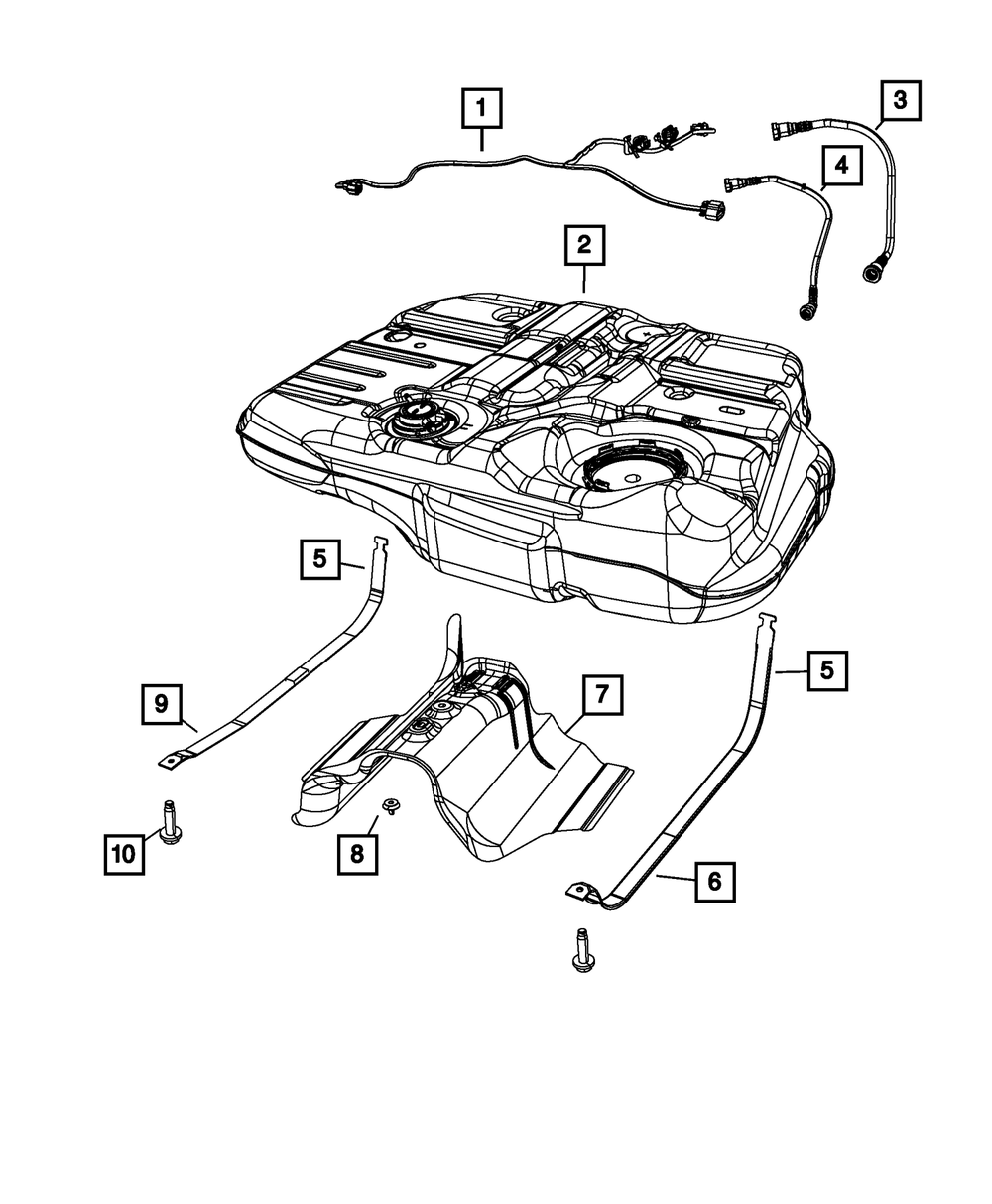 1
3
4
2
5
5
9
7
10
8
6