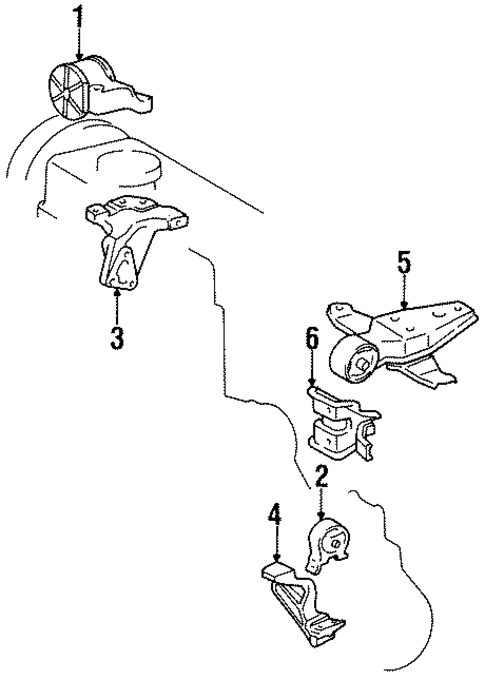 1
3
5
6
2
4