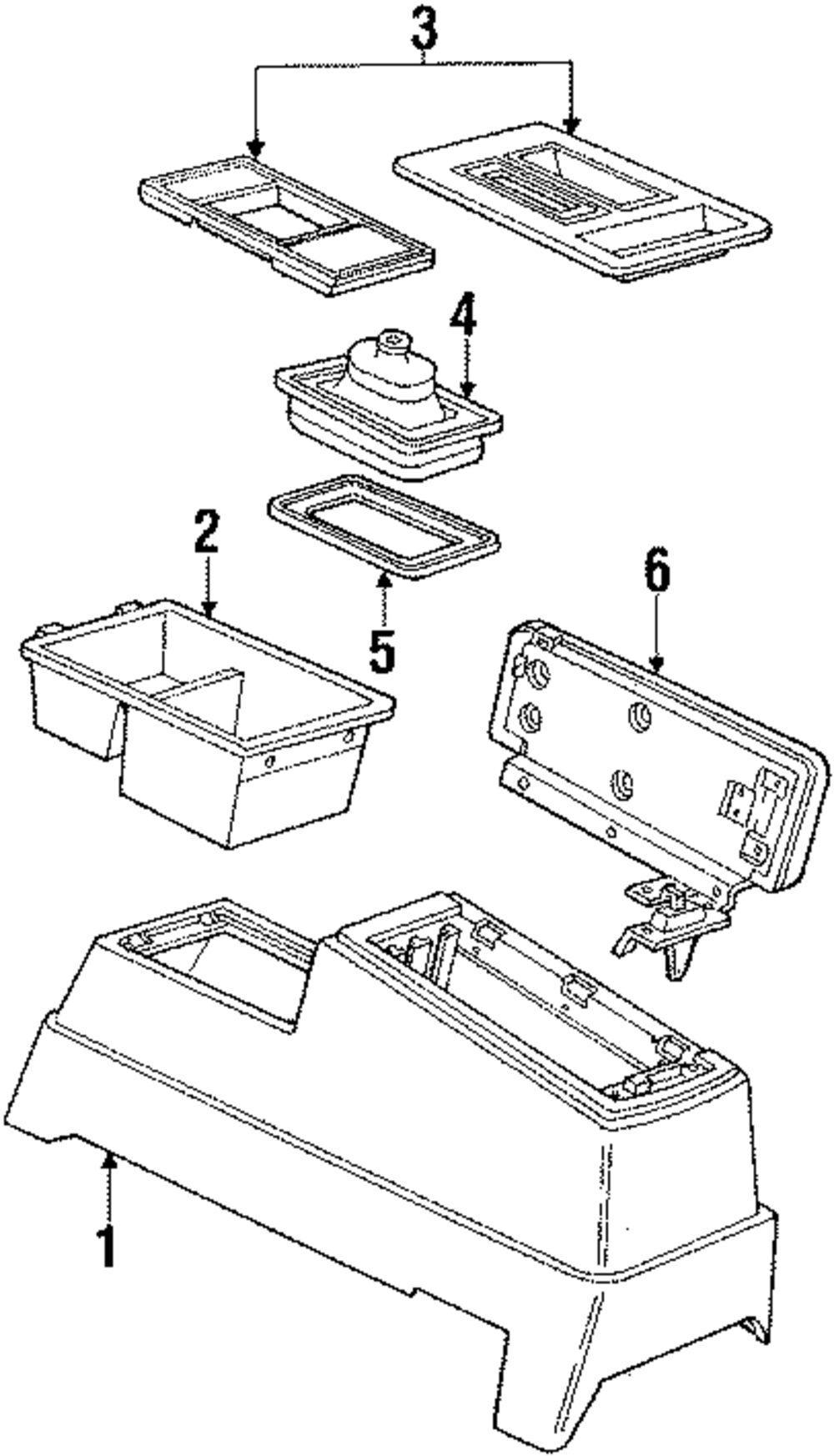 3
4
2
5
6
1