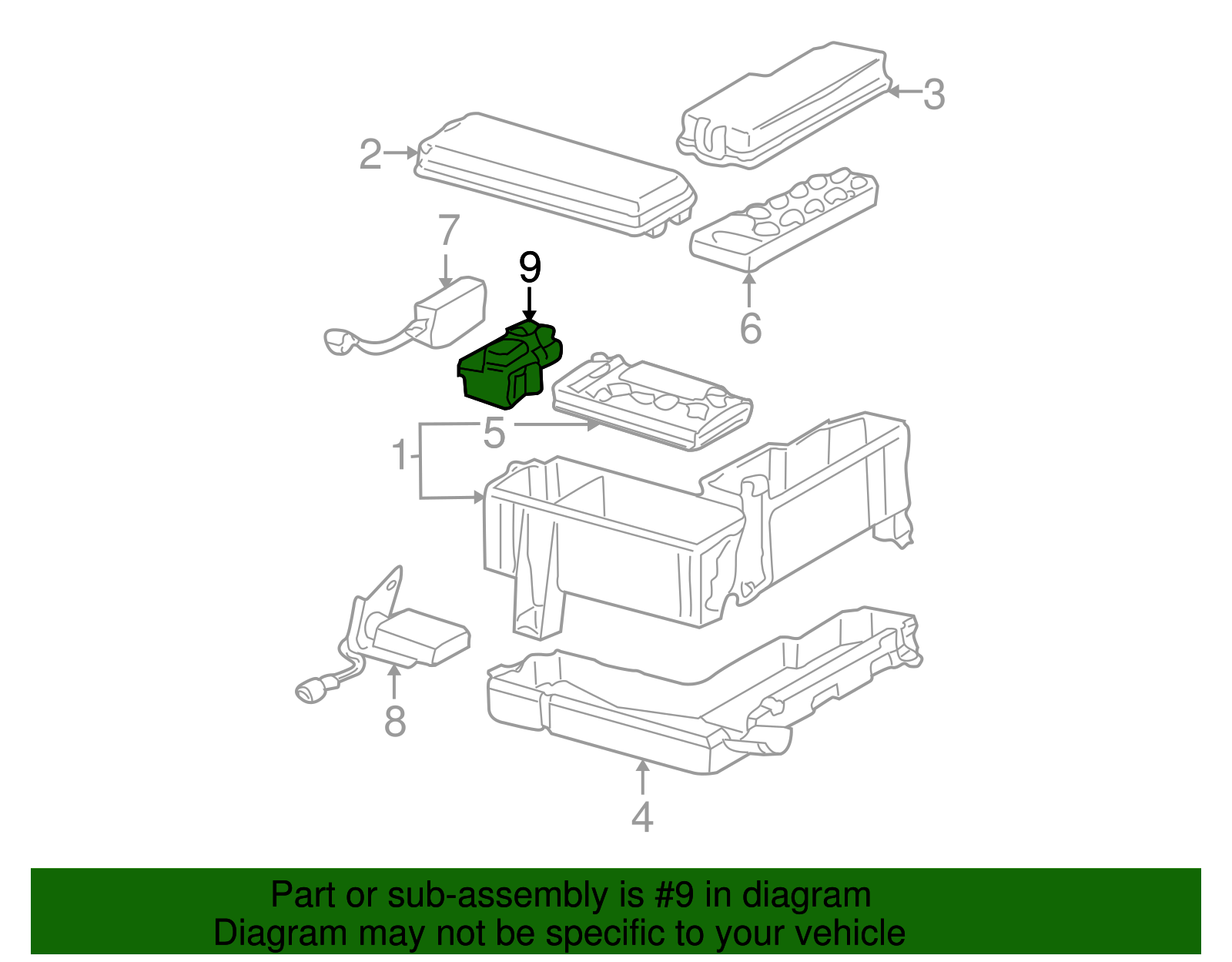 3
2
7
9
6
5
1
8
4

Part or sub-assembly is #9 in diagram
Diagram may not be specific to your vehicle