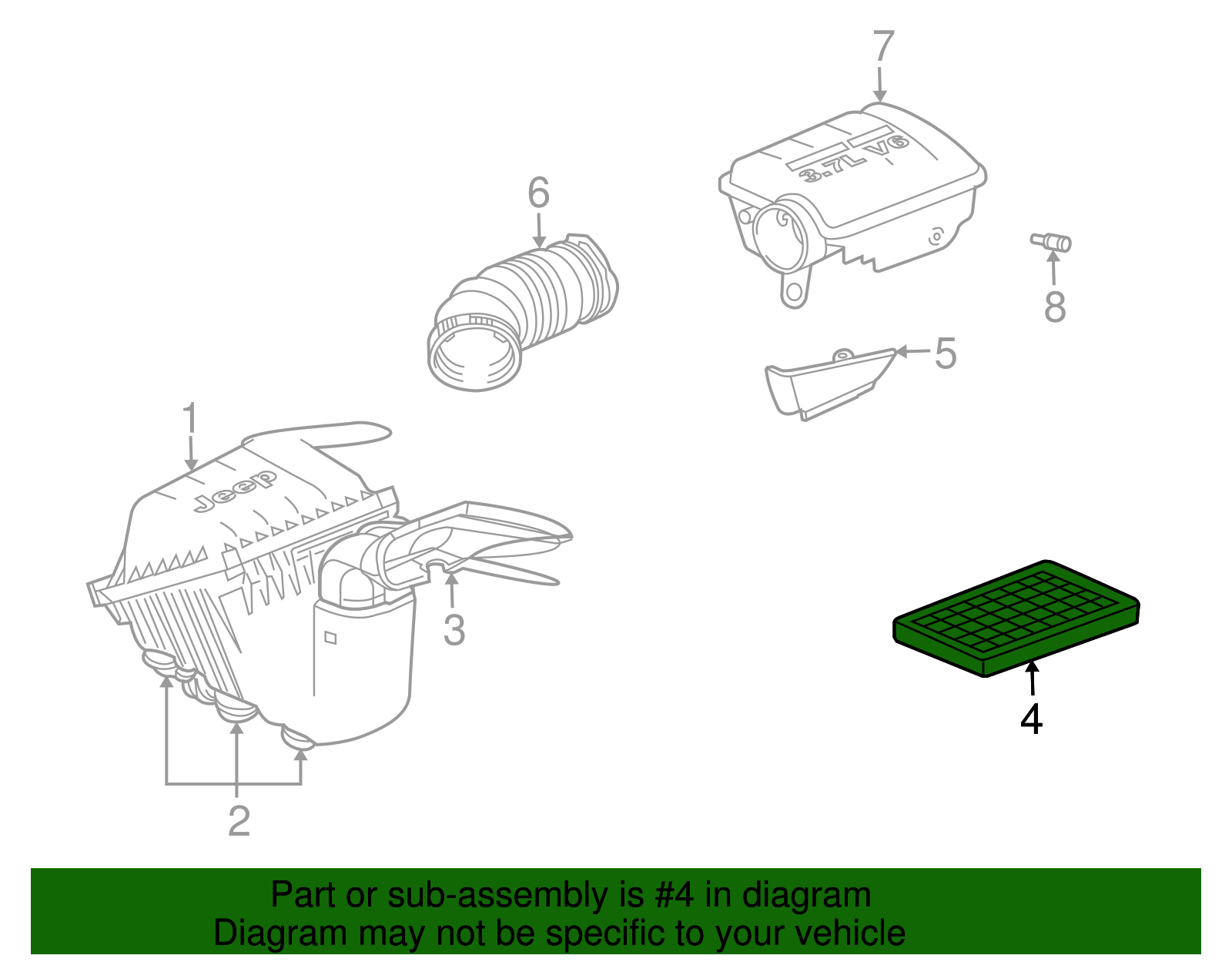 7

3.7L V6

6

8

5

1

Jeep

3

4

2

Part or sub-assembly is #4 in diagram
Diagram may not be specific to your vehicle