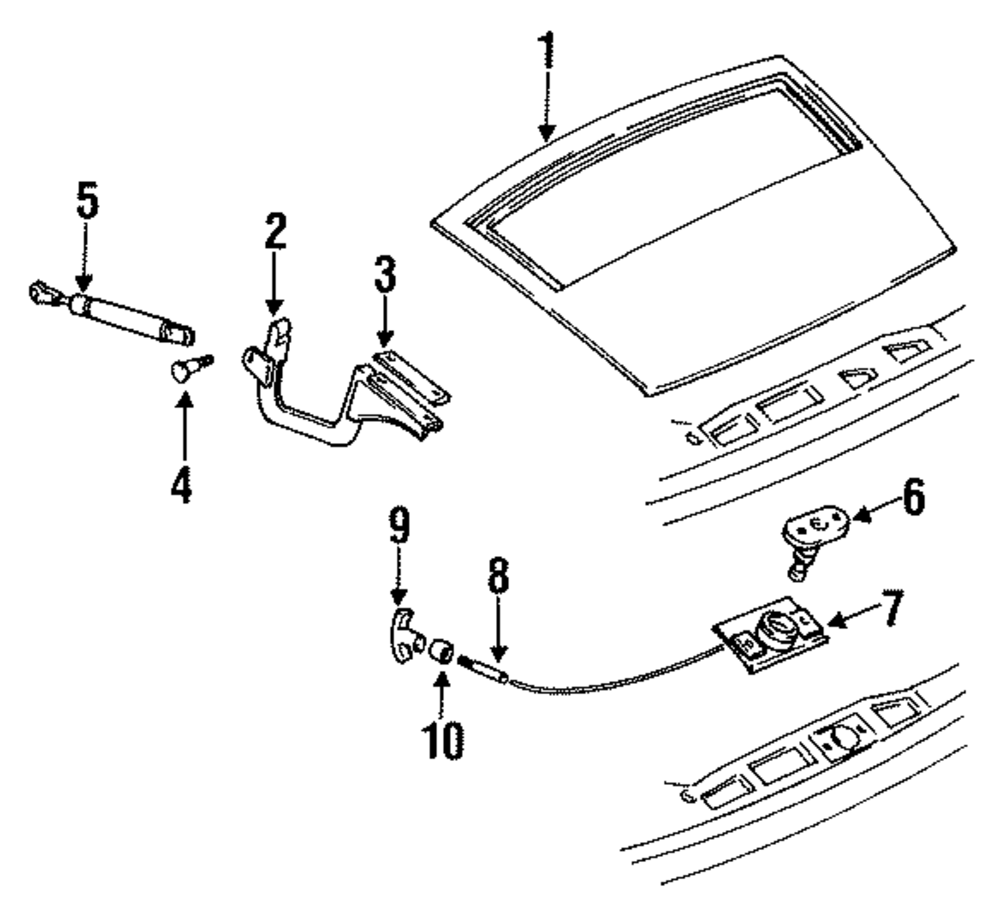 1
5
2
3
4
6
9
8
7
10