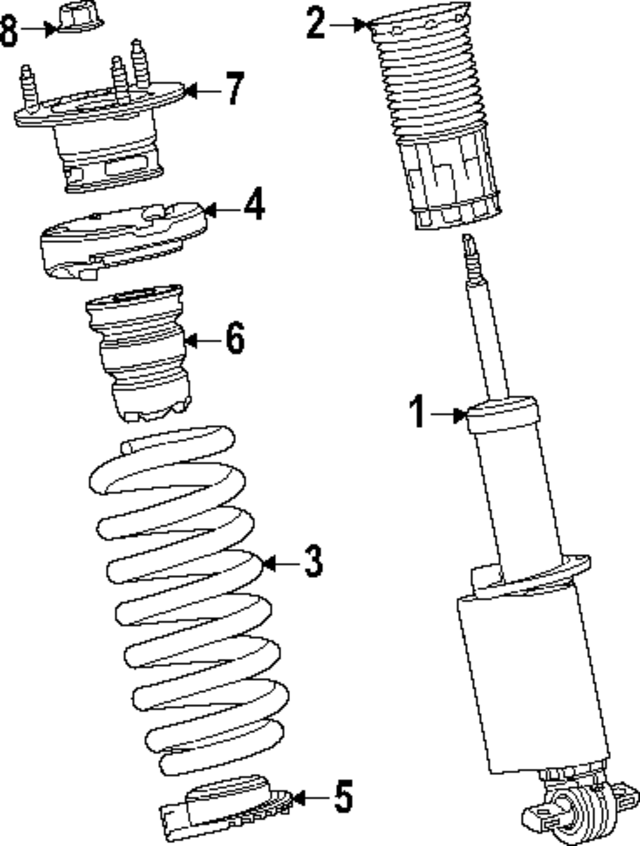 8
2
7
4
6
1
3
5