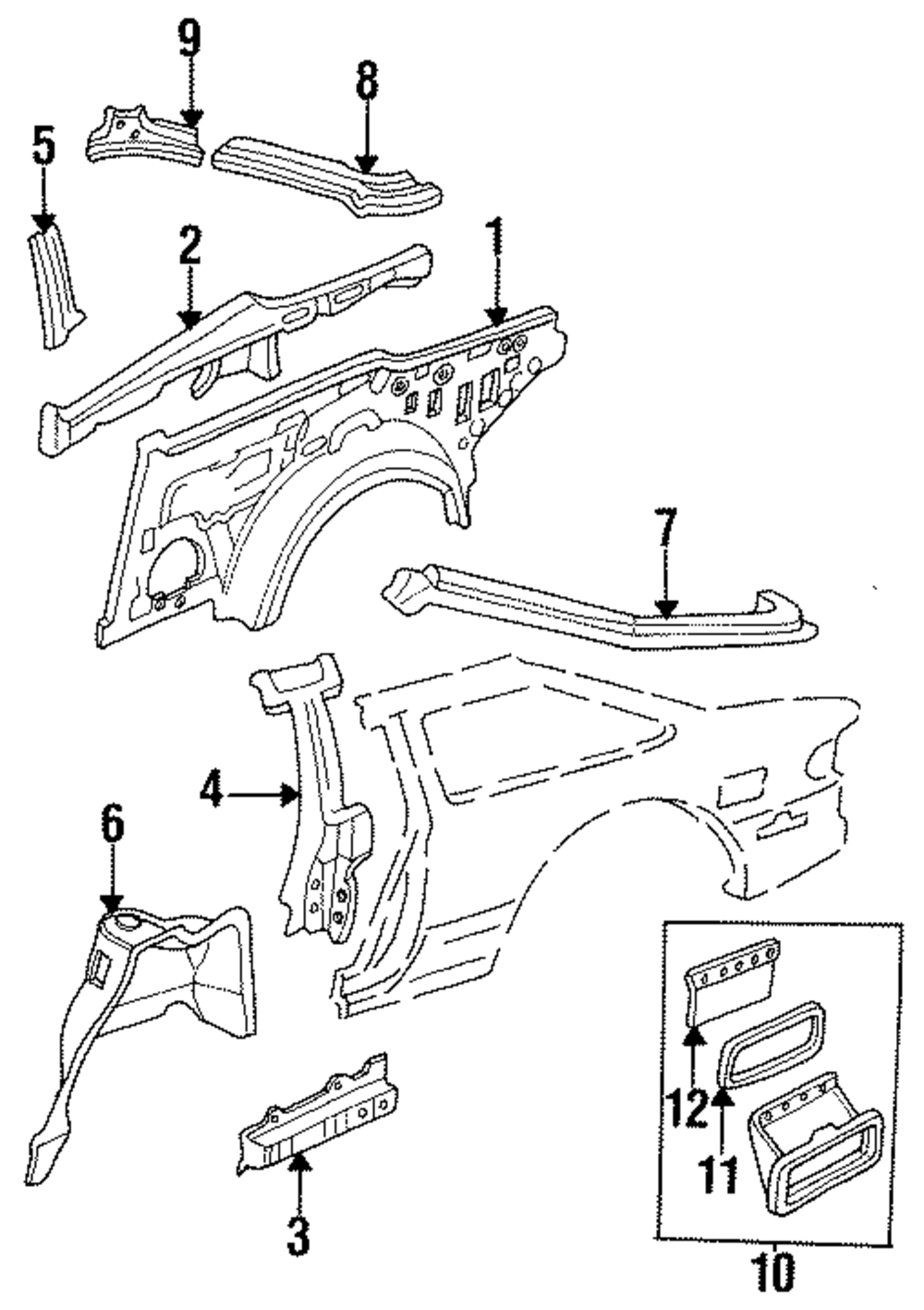 9
8
5
2
1
7
4
6
12
11
3
10