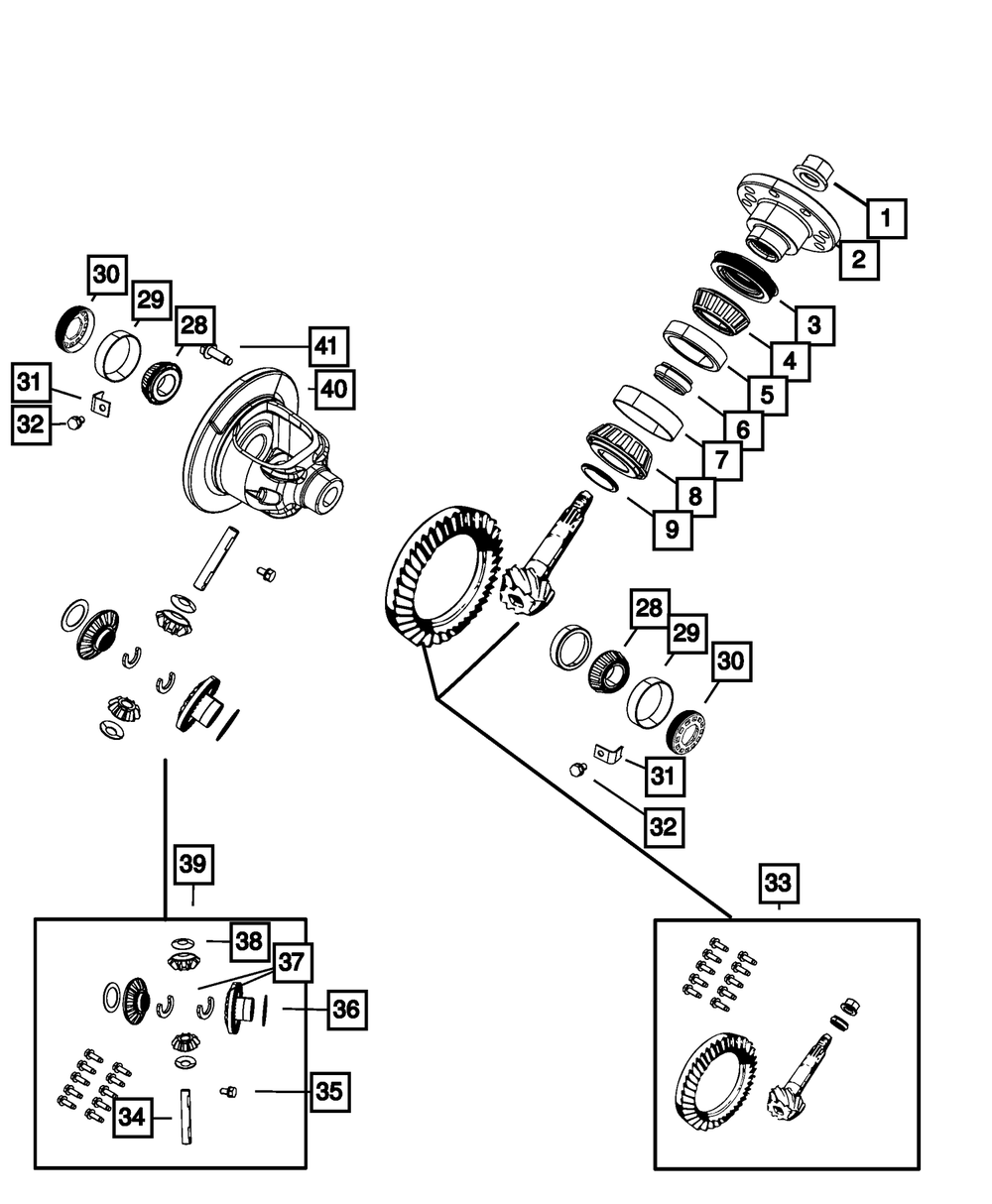 1
2
3
4
5
6
7
8
9
30
29
28
41
40
31
32
28
29
30
31
32
39
38
37
36
35
34
33