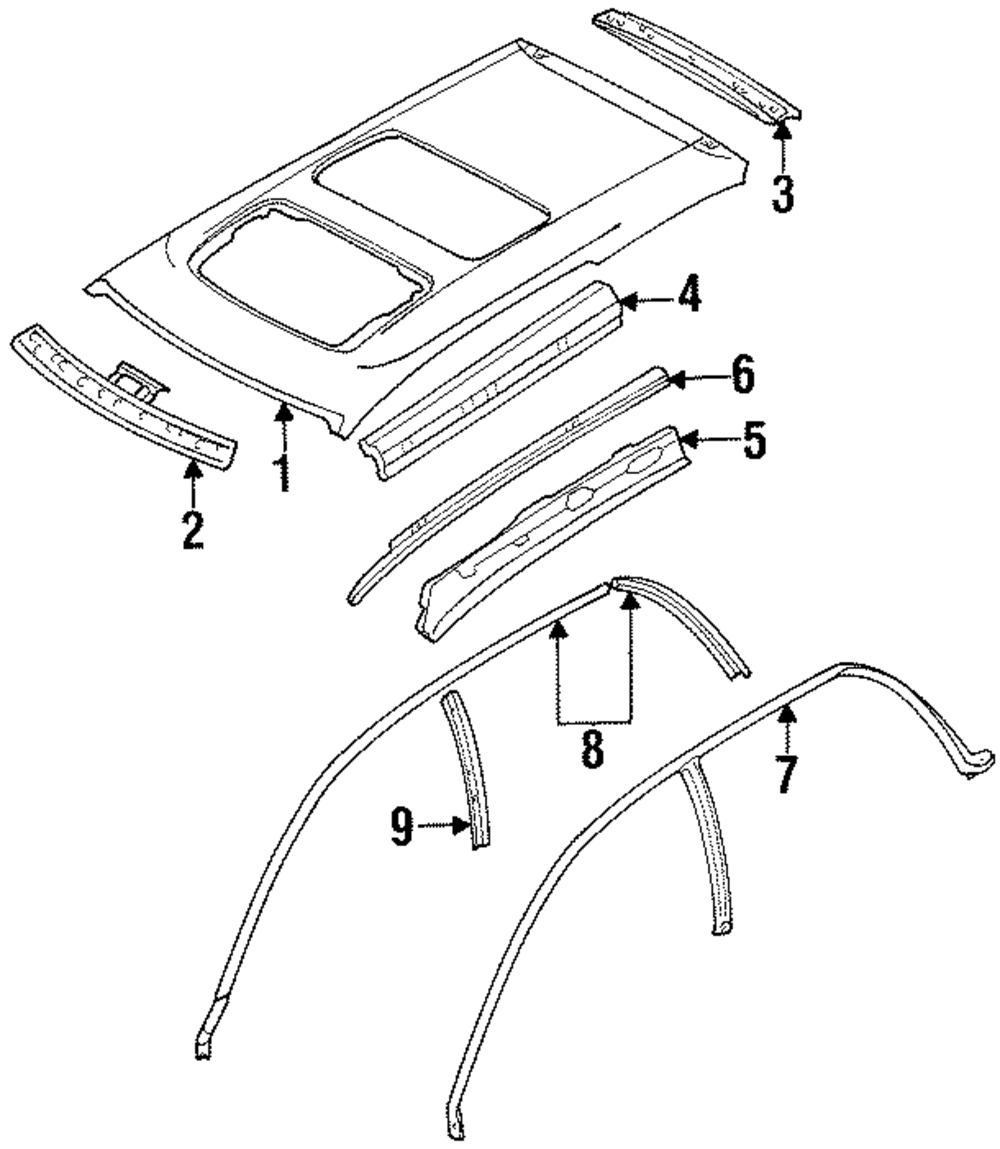 3
4
6
5
1
2
8
7
9