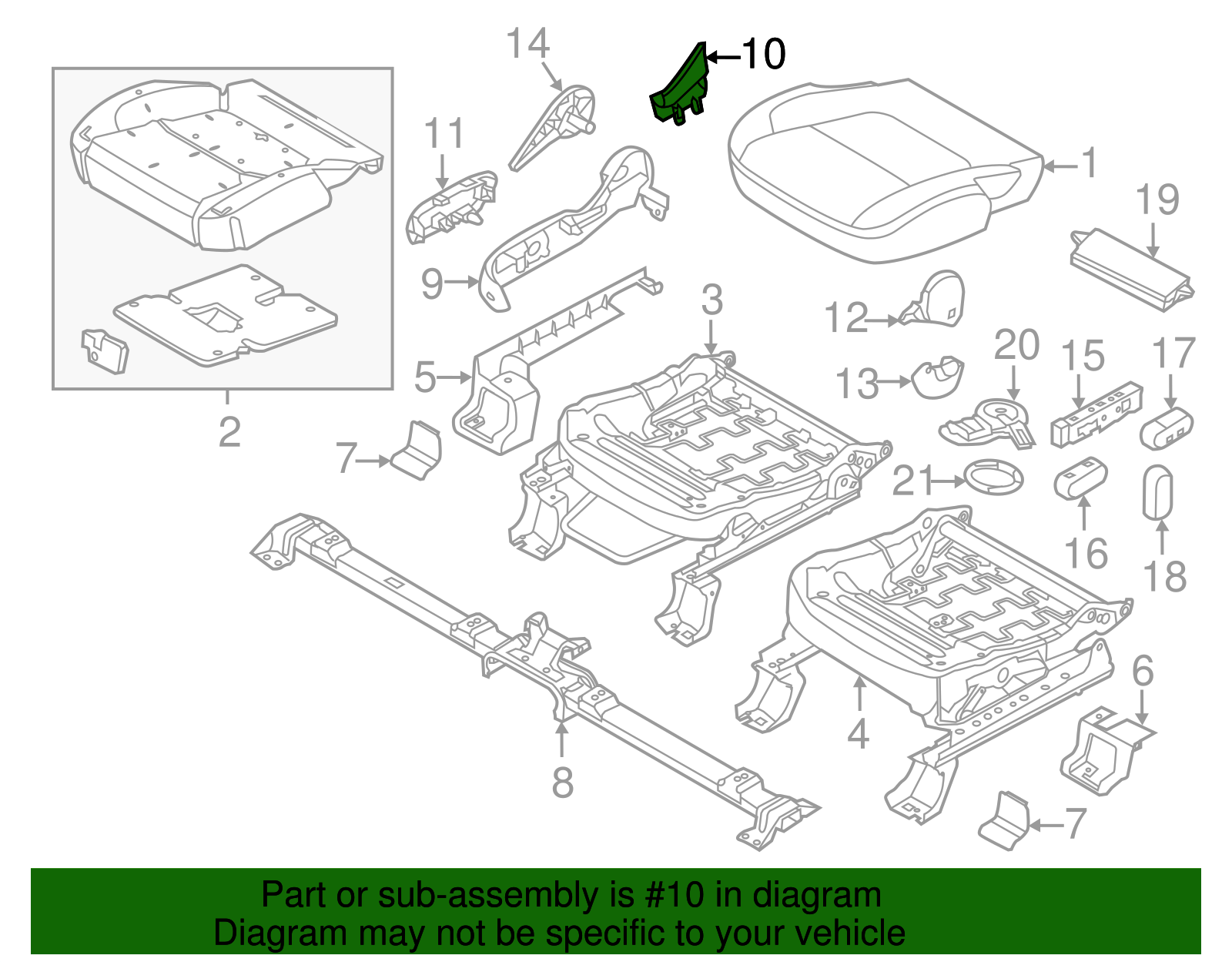 14
10
11
1
19
9
3
12
5
20
15
17
13
2
7
21
16
18
6
4
8
7

Part or sub-assembly is #10 in diagram
Diagram may not be specific to your vehicle