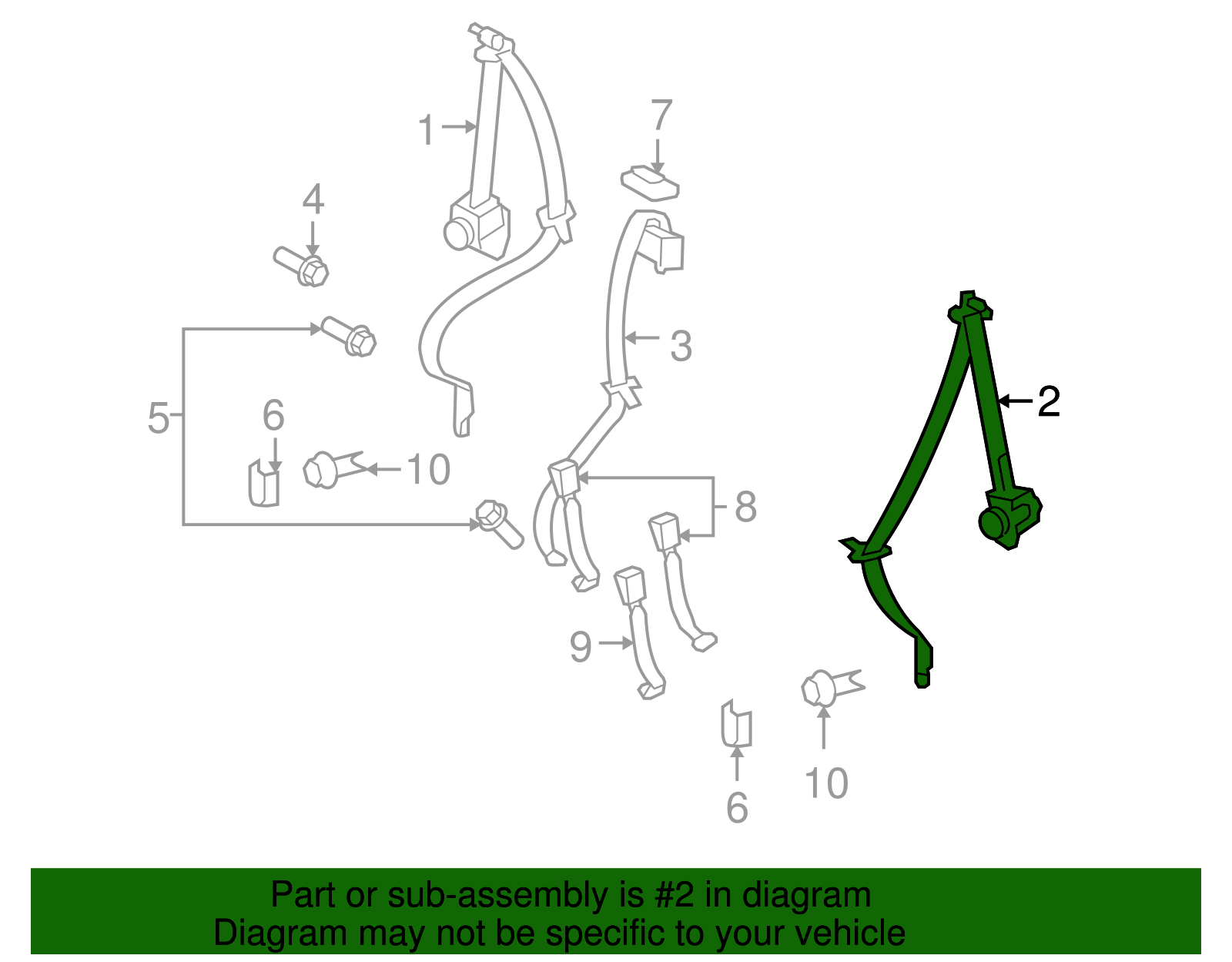 1
7
4
3
2
5
6
10
8
9
6
10

Part or sub-assembly is #2 in diagram
Diagram may not be specific to your vehicle