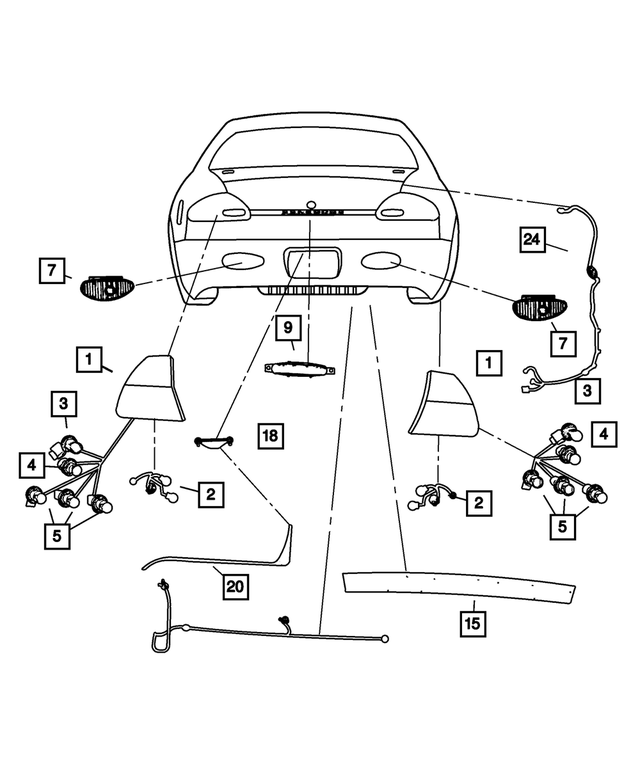 24
7
7
9
1
1
3
3
18
4
4
2
2
5
5
20
15