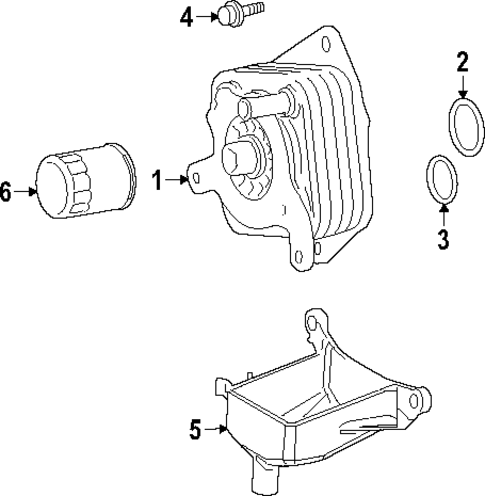 4
2
1
6
3
5