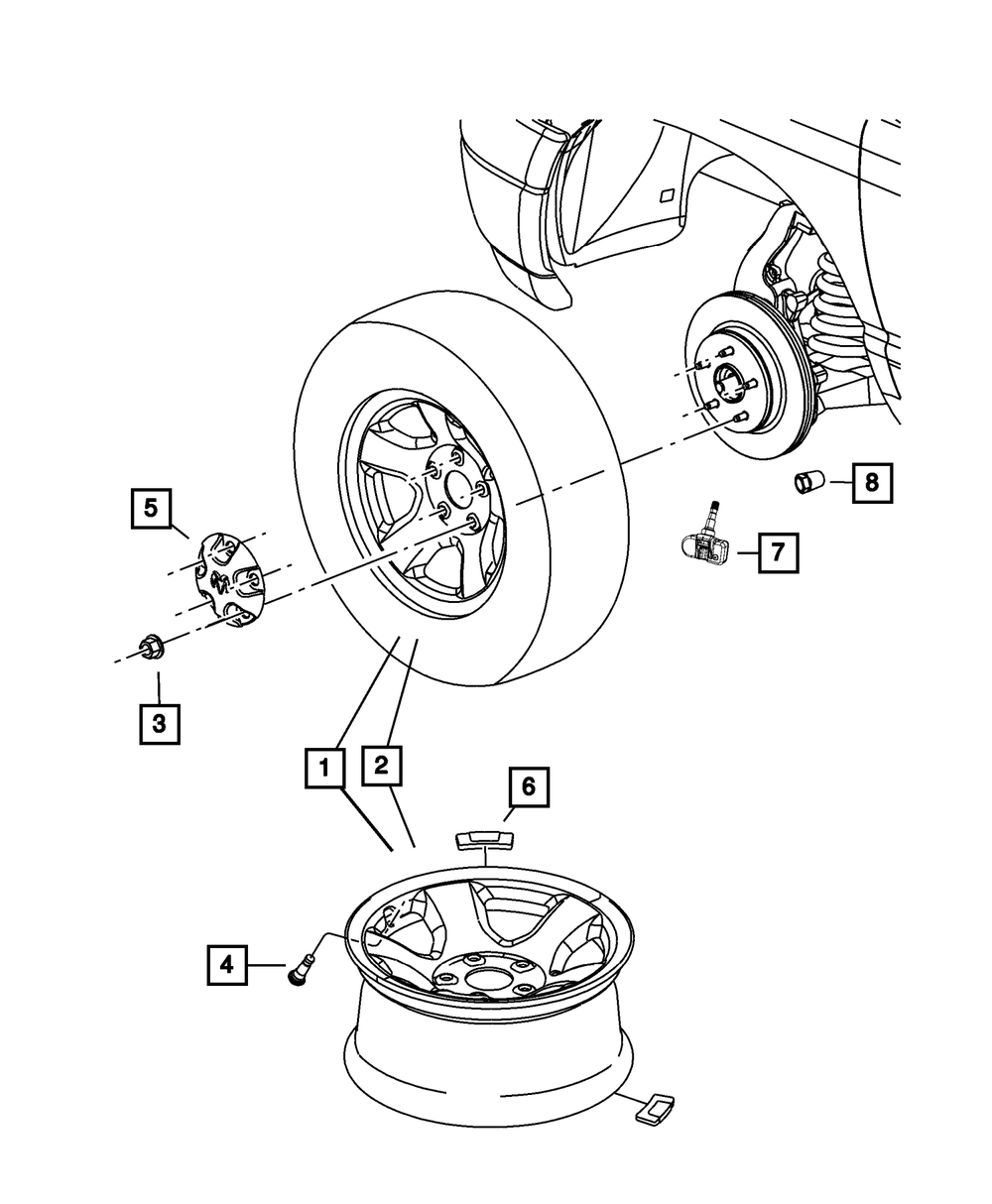 5
8
7
3
1
2
6
4