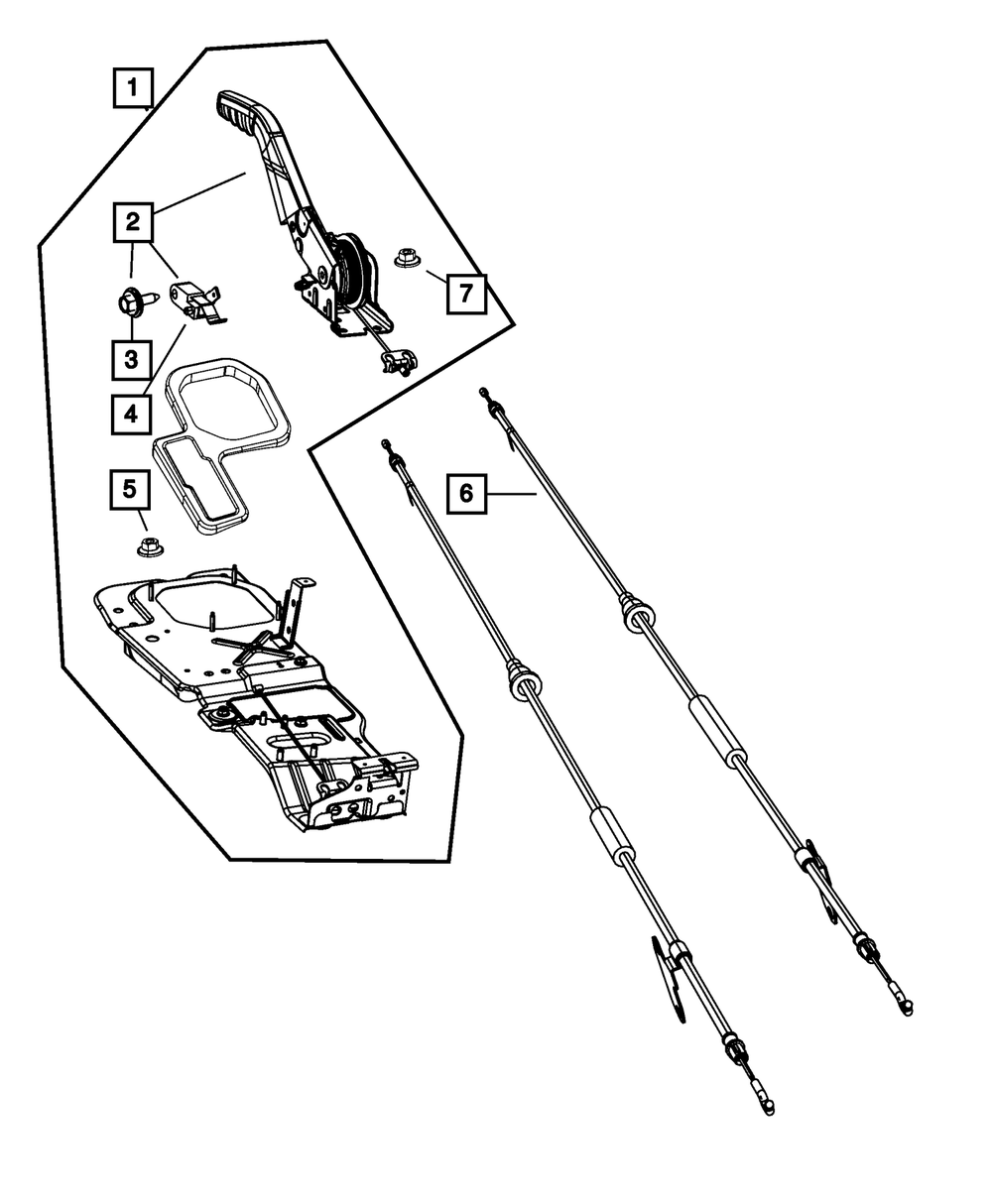 1
2
7
3
4
5
6