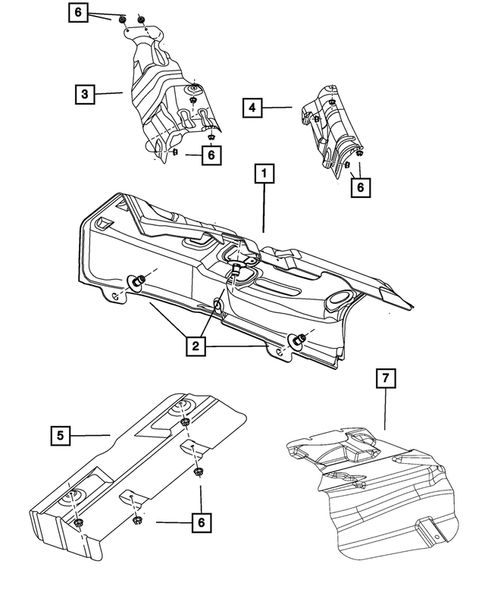 6
3
4
6
1
6
2
7
5
6