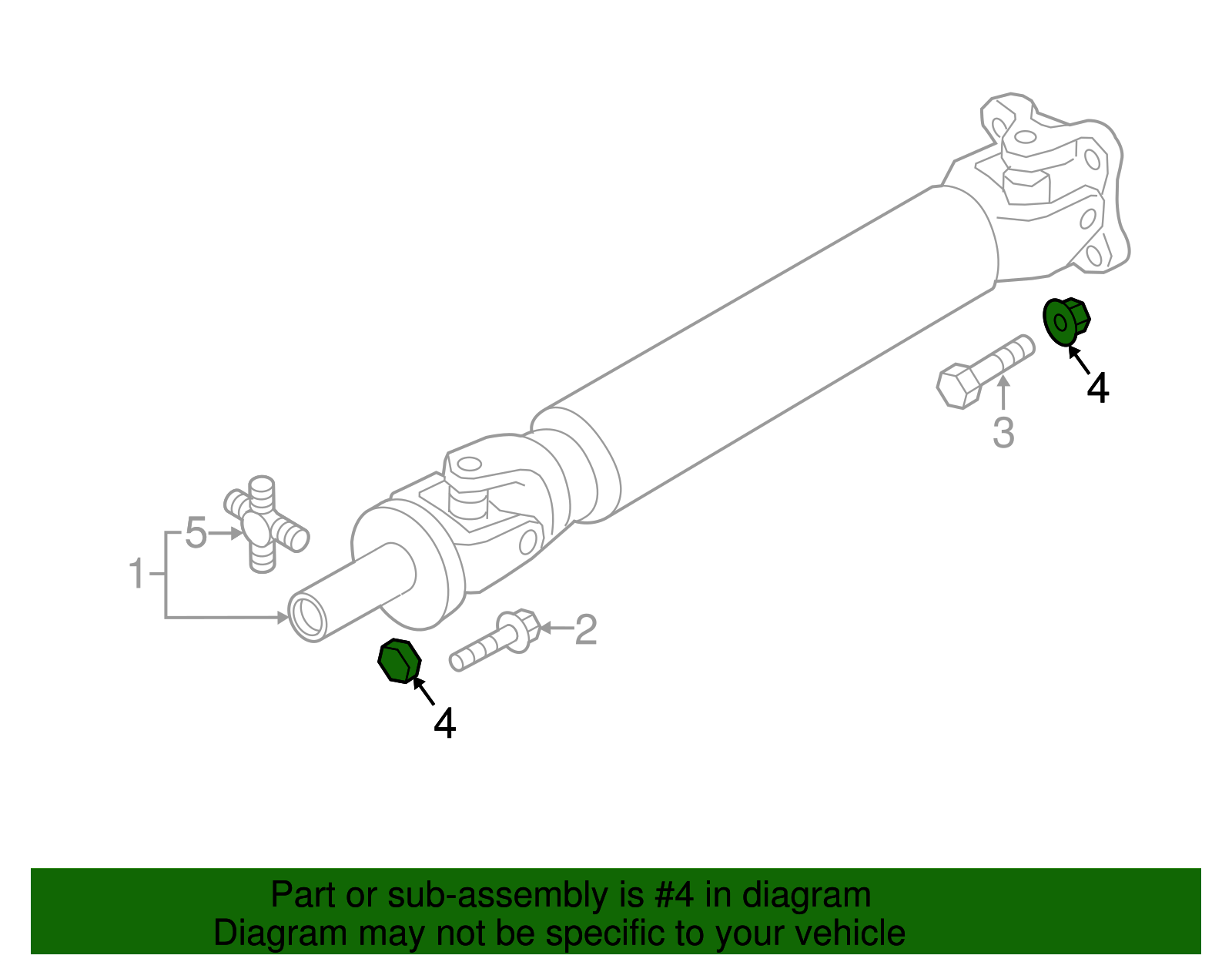 4
3
5
1
2
4

Part or sub-assembly is #4 in diagram
Diagram may not be specific to your vehicle