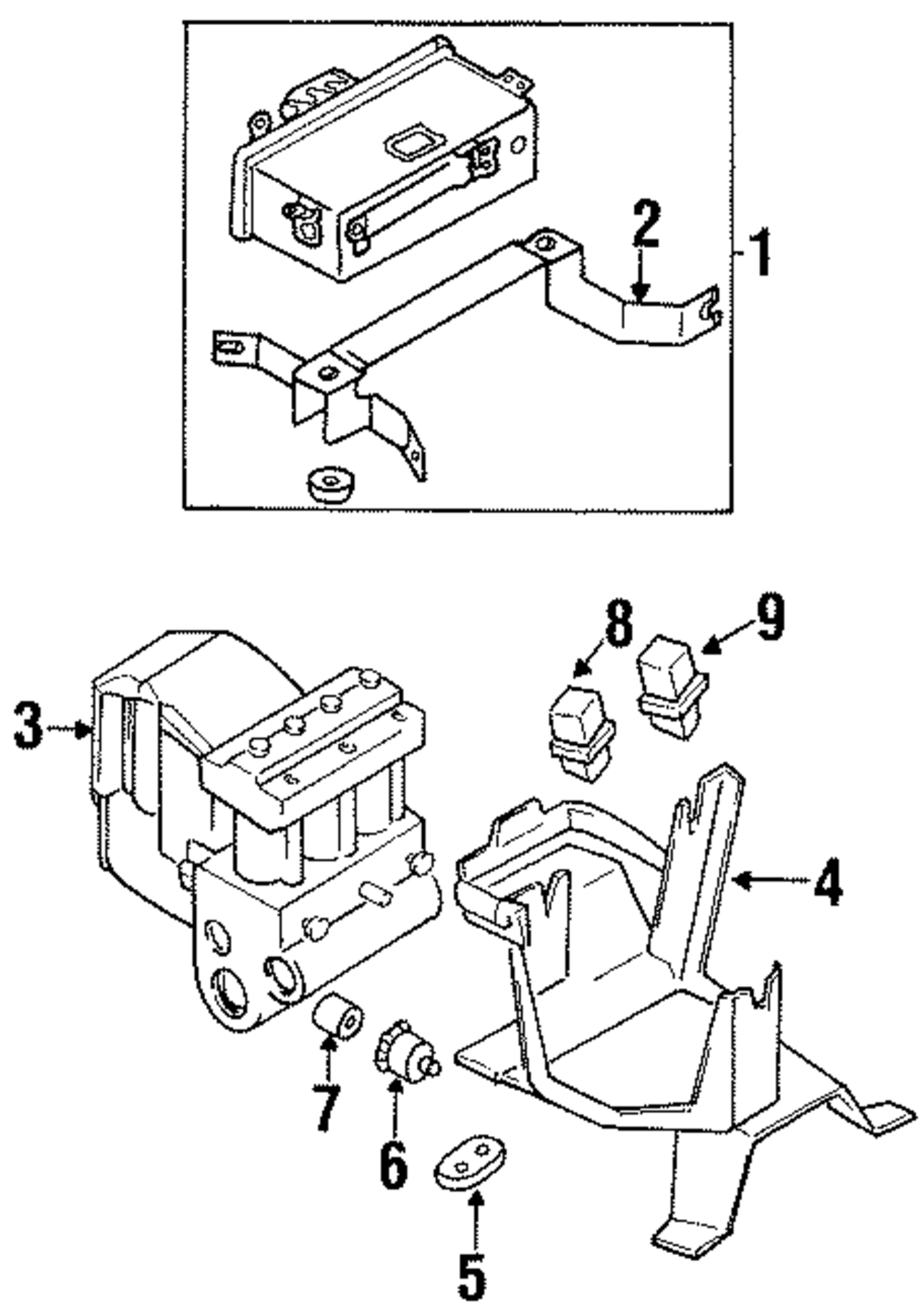 2
1
8
9
3
4
7
6
5