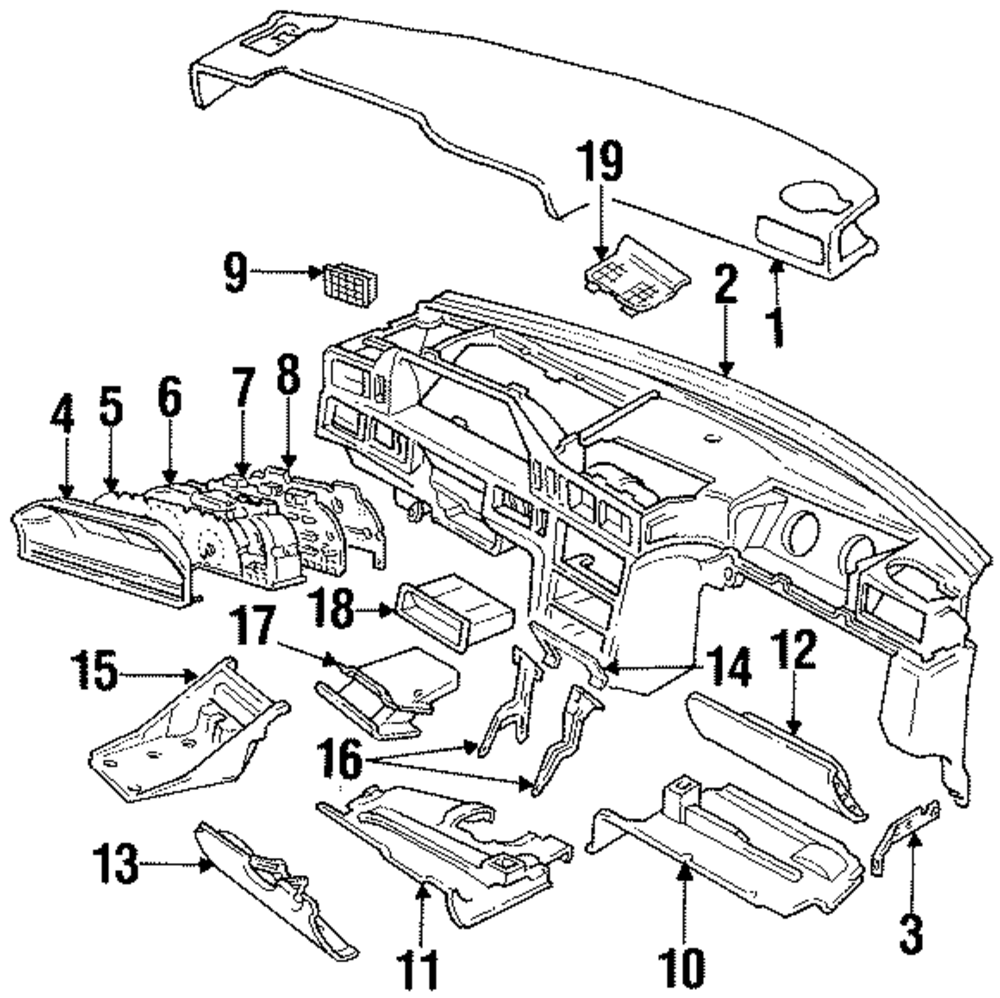 19
9
2
1
4
5
6
7
8
18
17
15
14
12
16
13
11
10
3