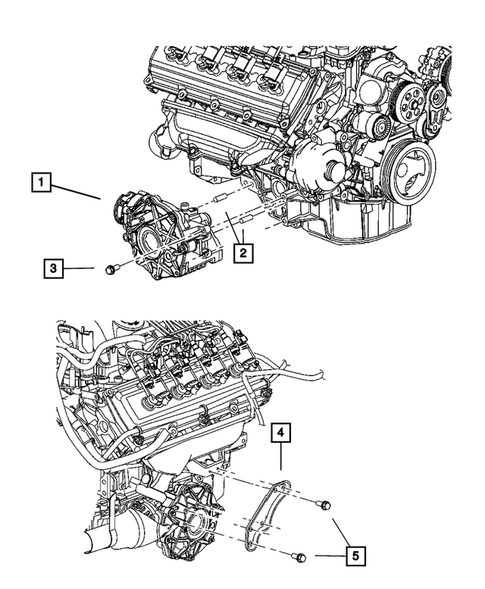 1
2
3
4
5