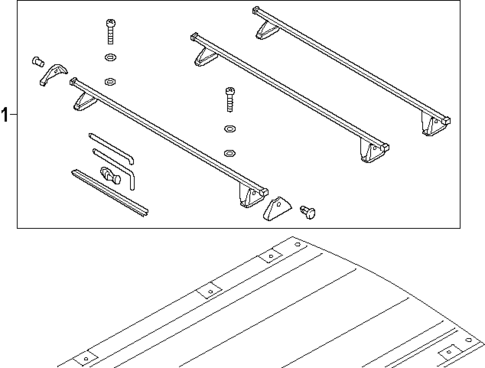 1