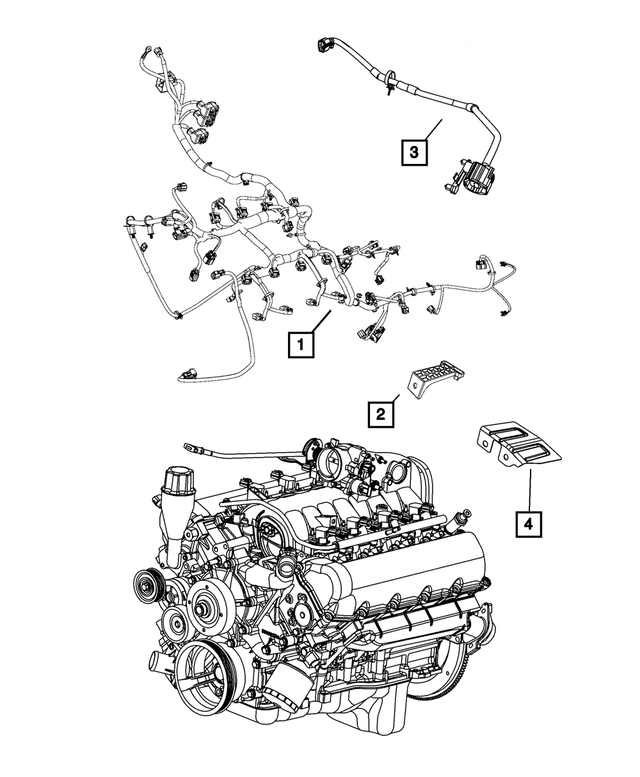 3
1
2
4