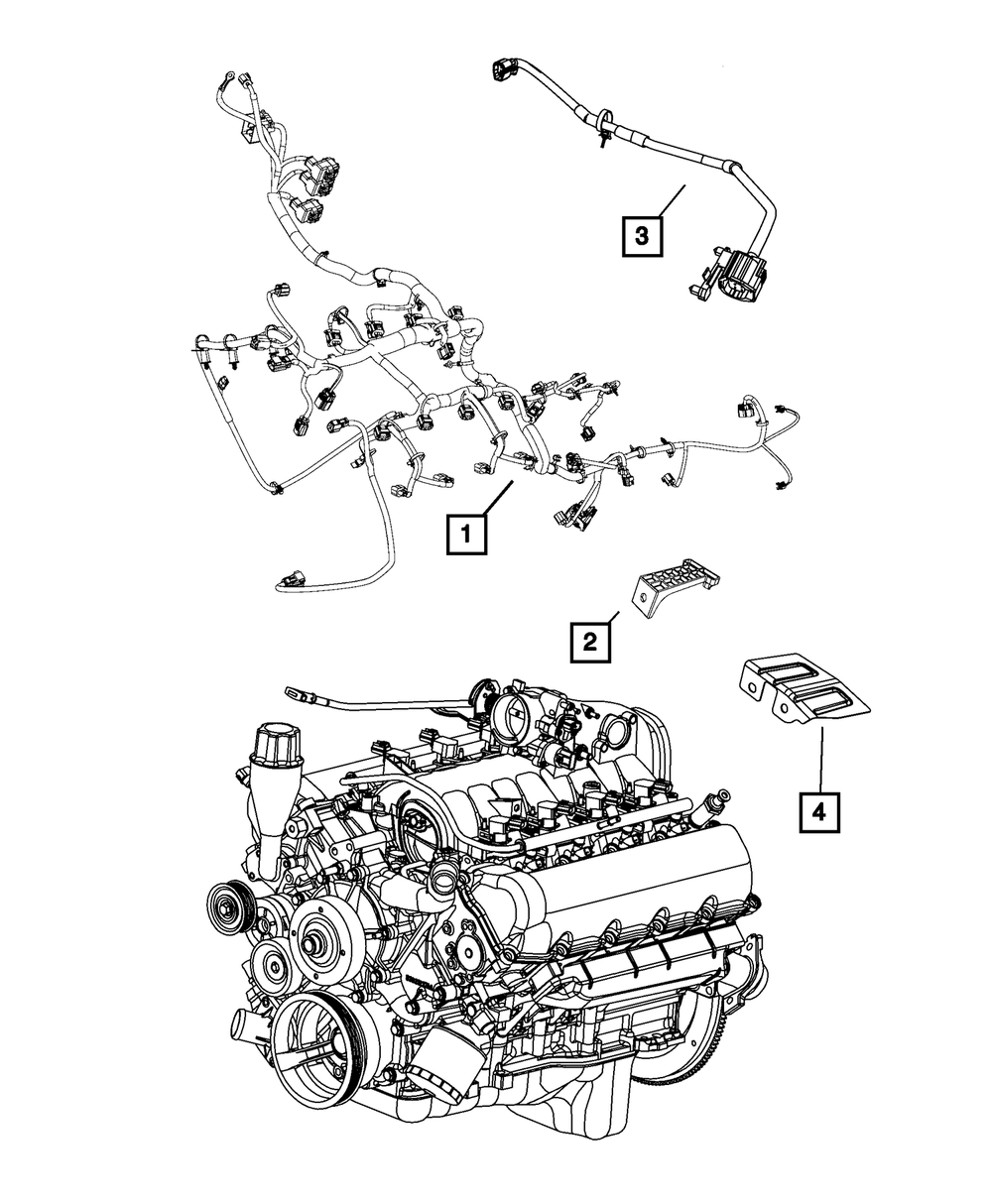 3

1

2

4