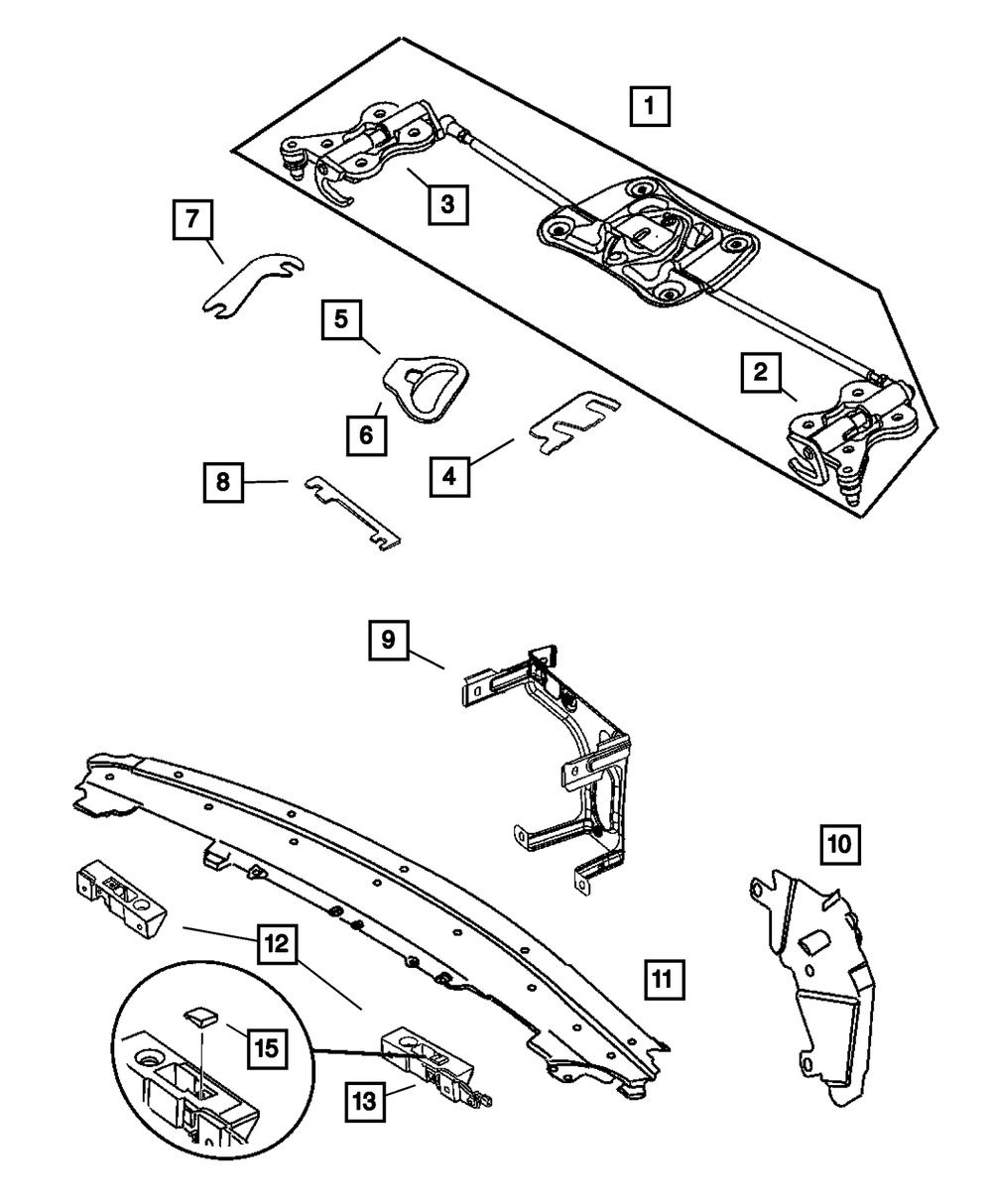 1
3
7
5
6
2
4
8
9
10
12
11
15
13