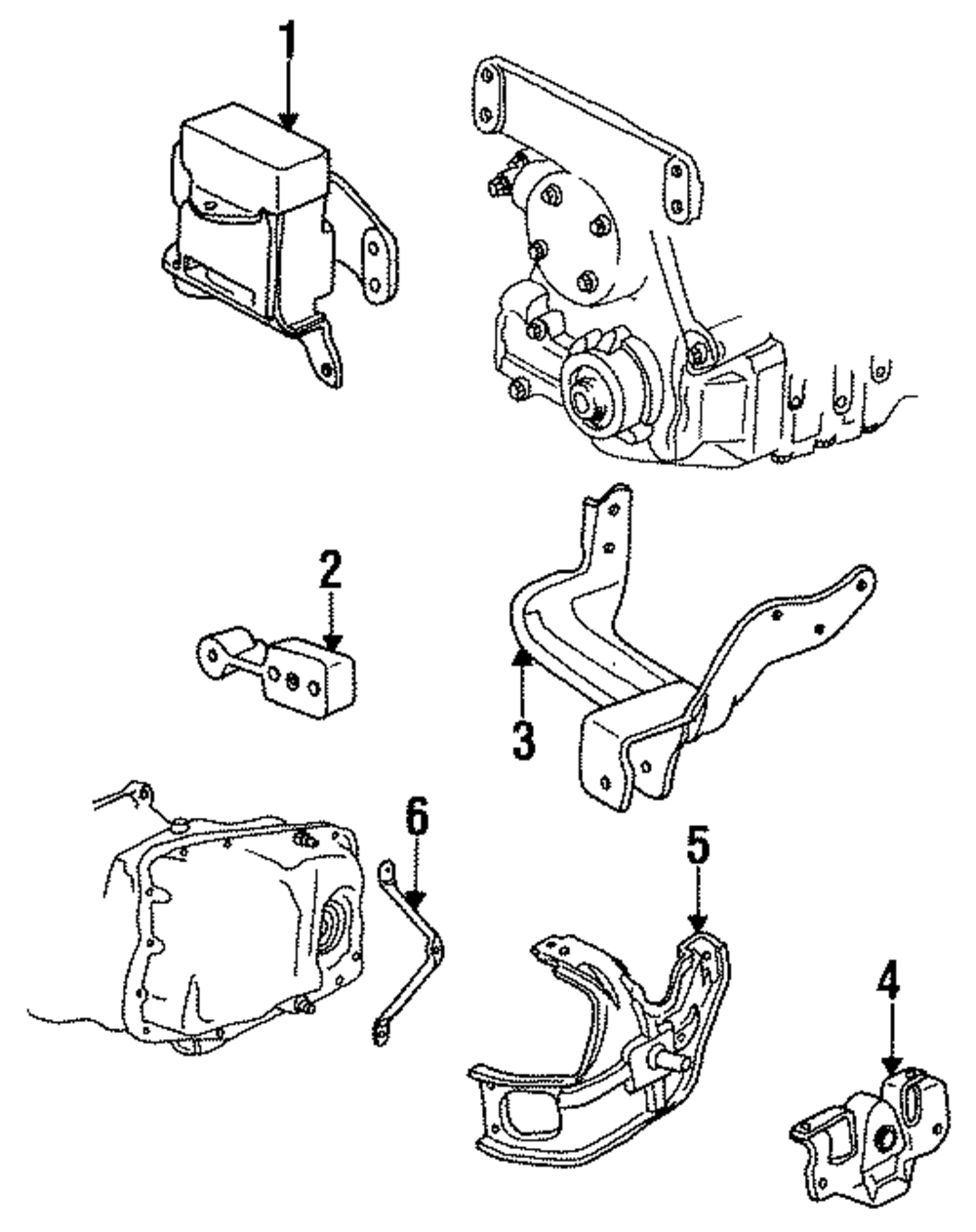 1
2
3
6
5
4