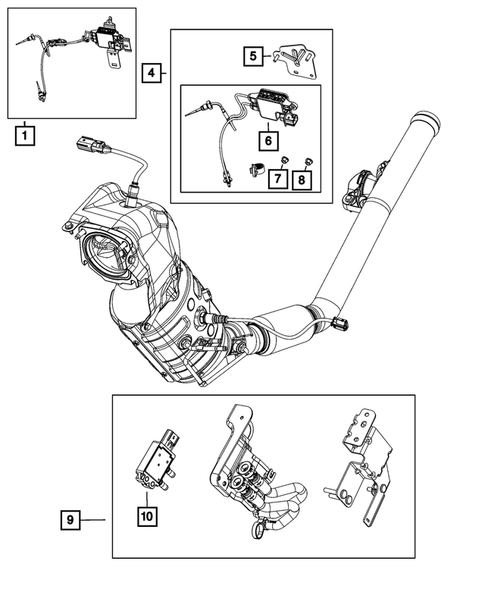 1
4
5
6
7
8
9
10