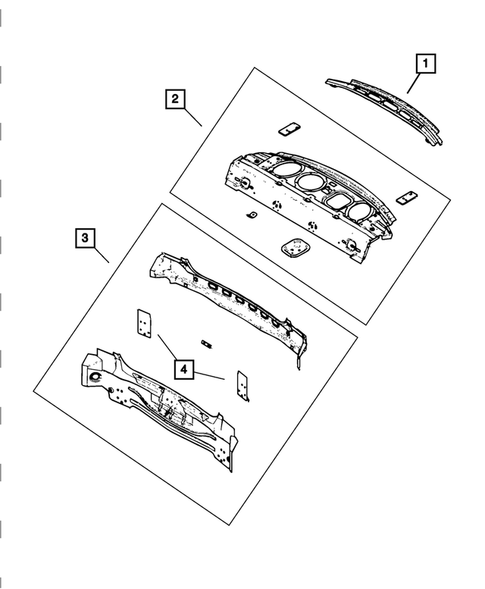 1
2
3
4