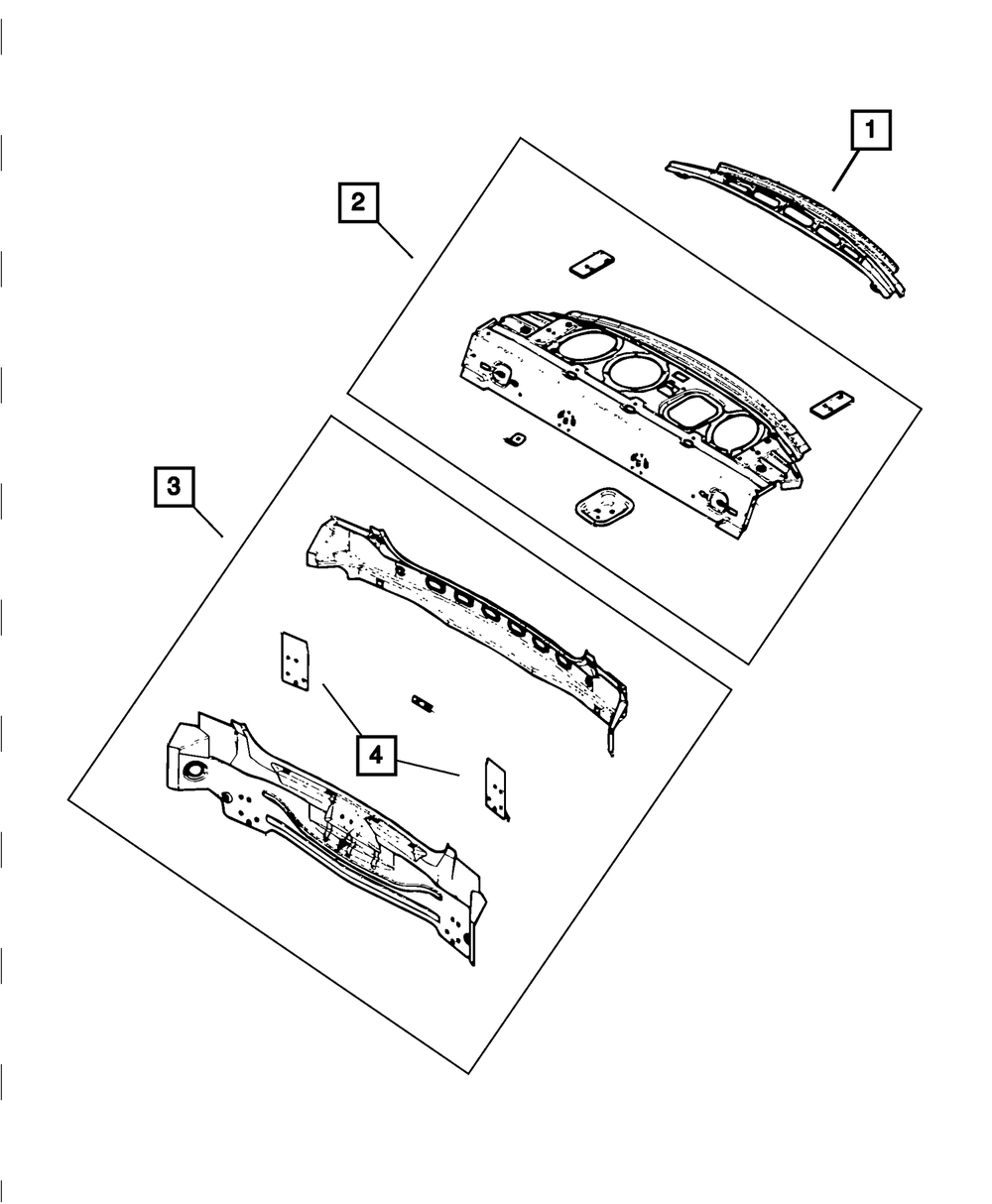 1

2

3

4