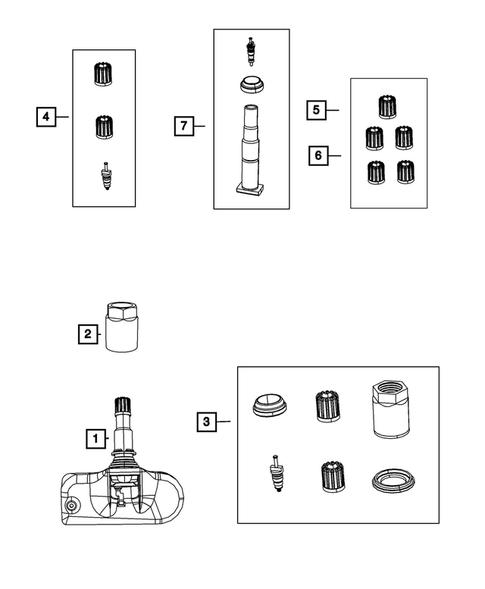 4

7

5

6

2

1

3