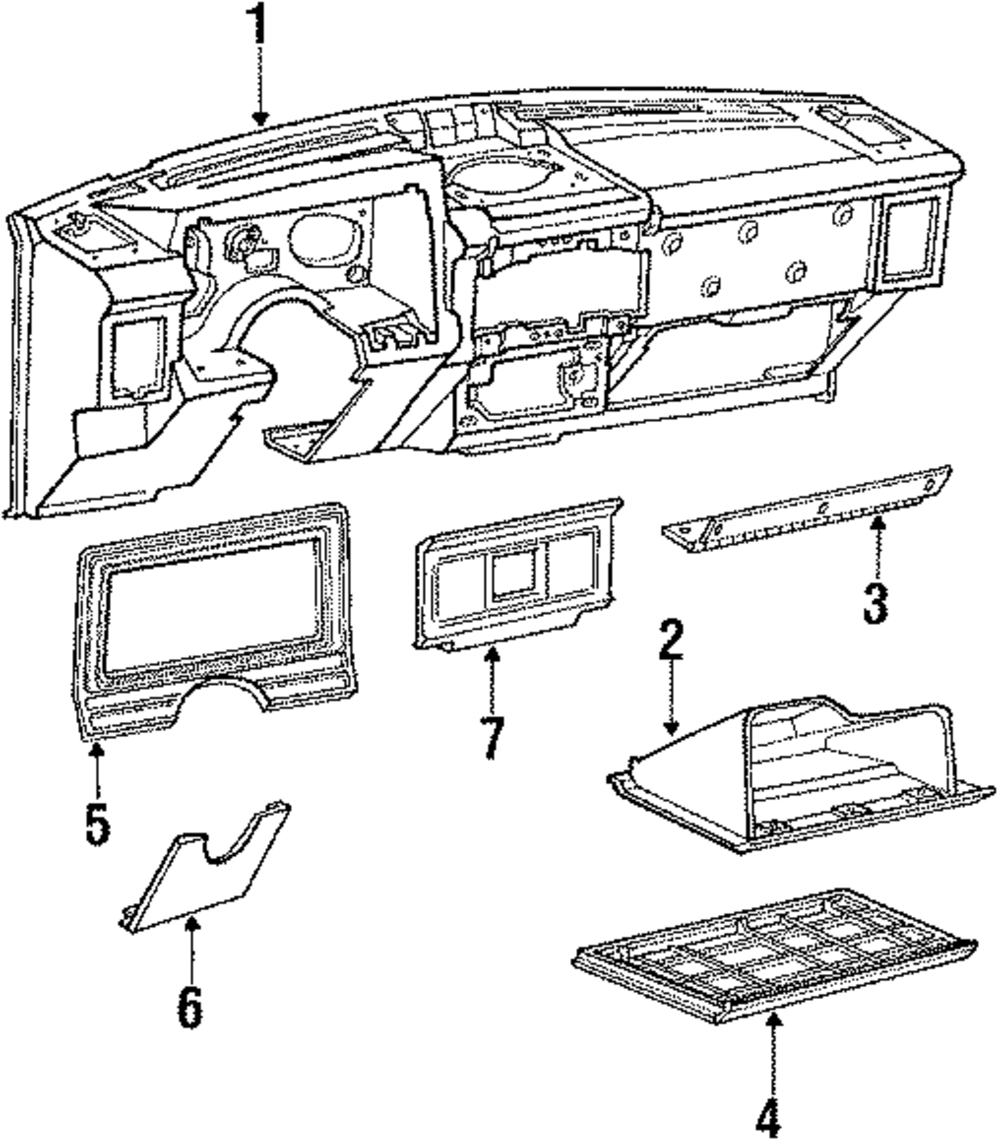 1
3
2
7
5
6
4