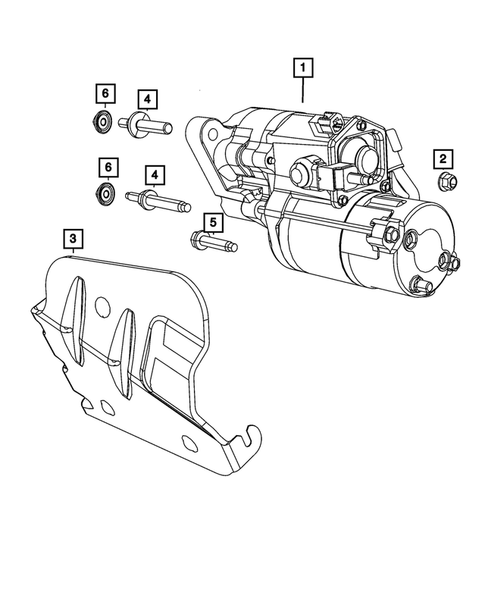 1
6
4
2
6
4
5
3