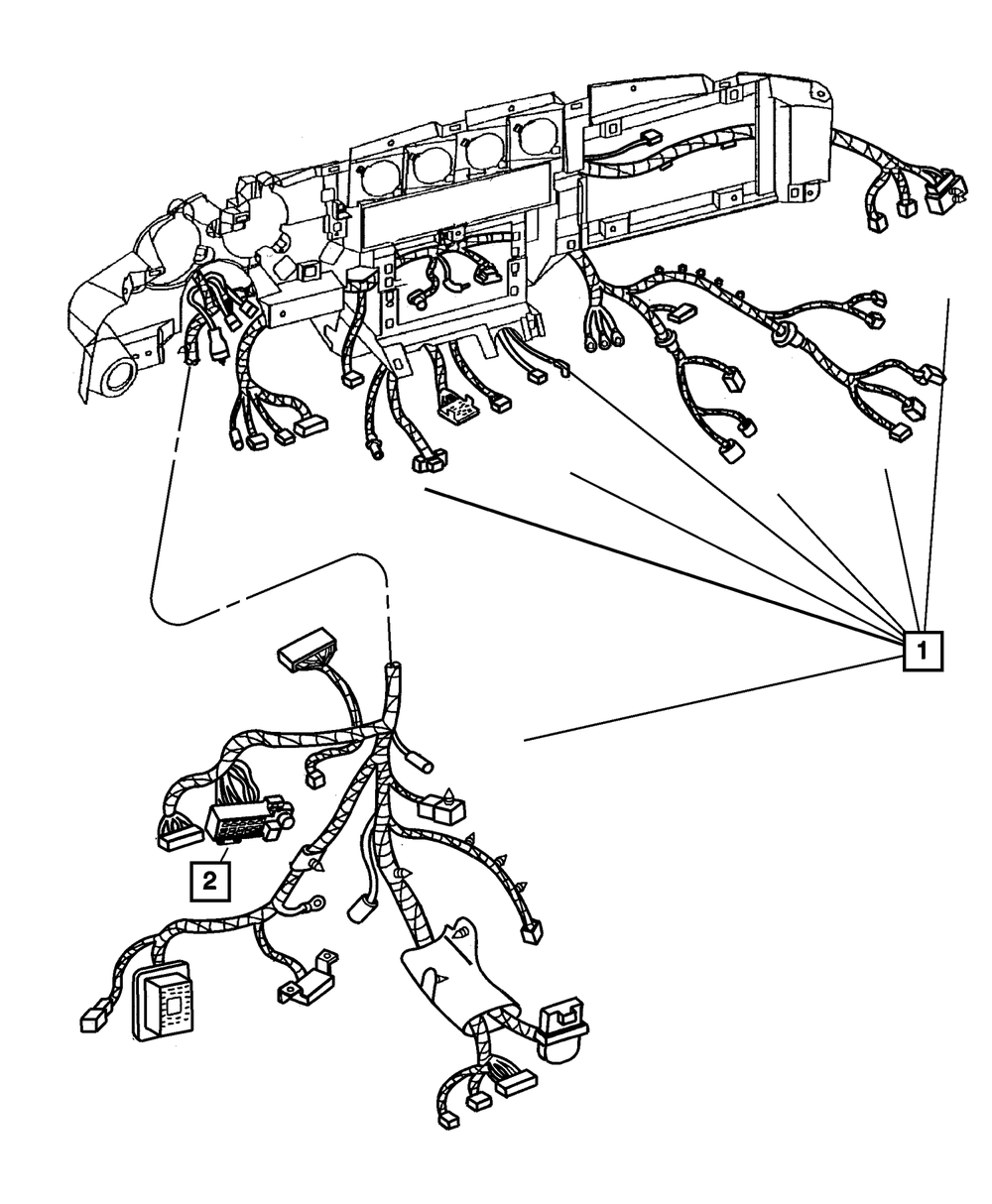 1
2