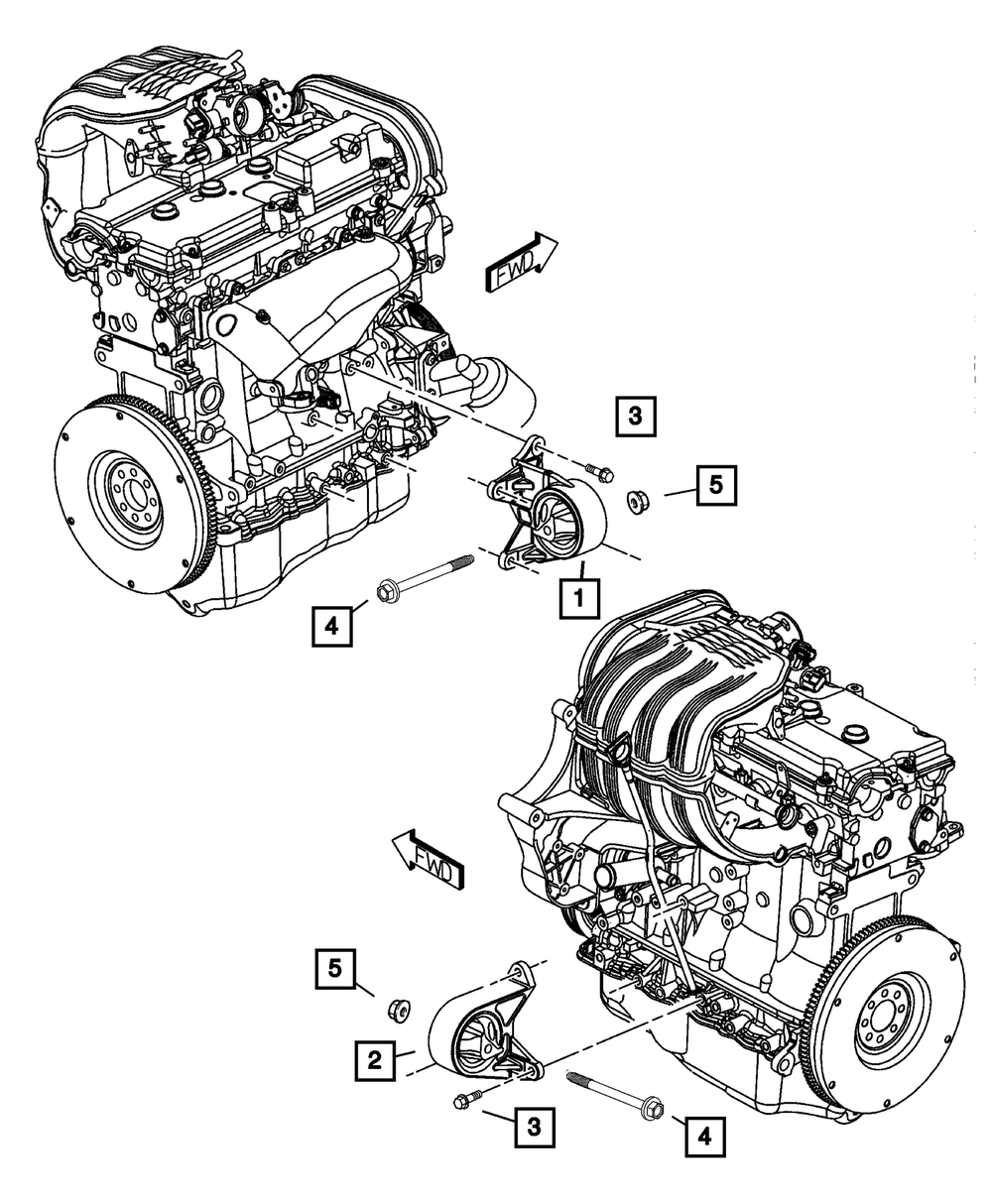 FWD
3
5
1
4
FWD
5
2
3
4