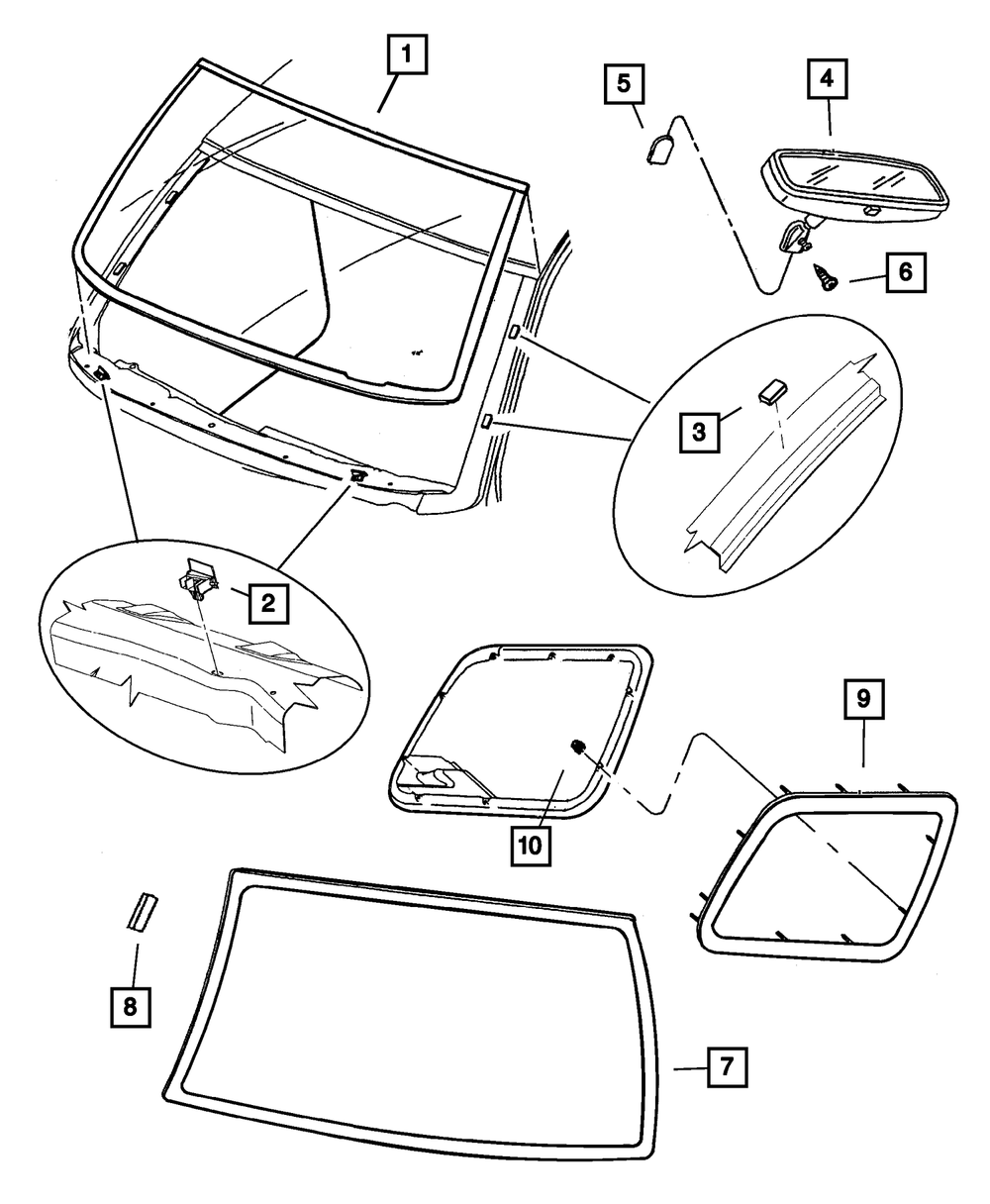 1
5
4
6
3
2
9
10
8
7