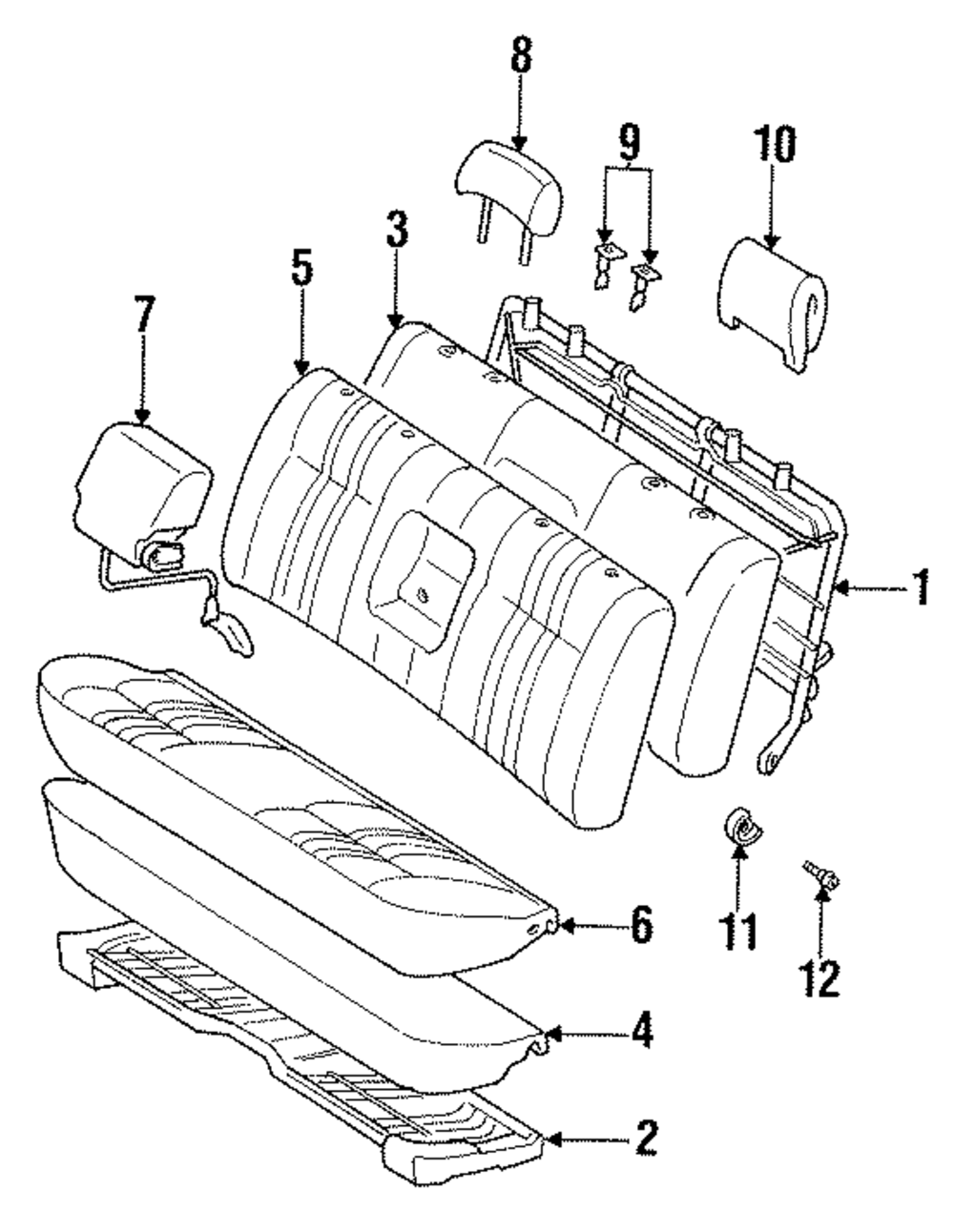 8
9
10
3
5
7
1
11
12
6
4
2