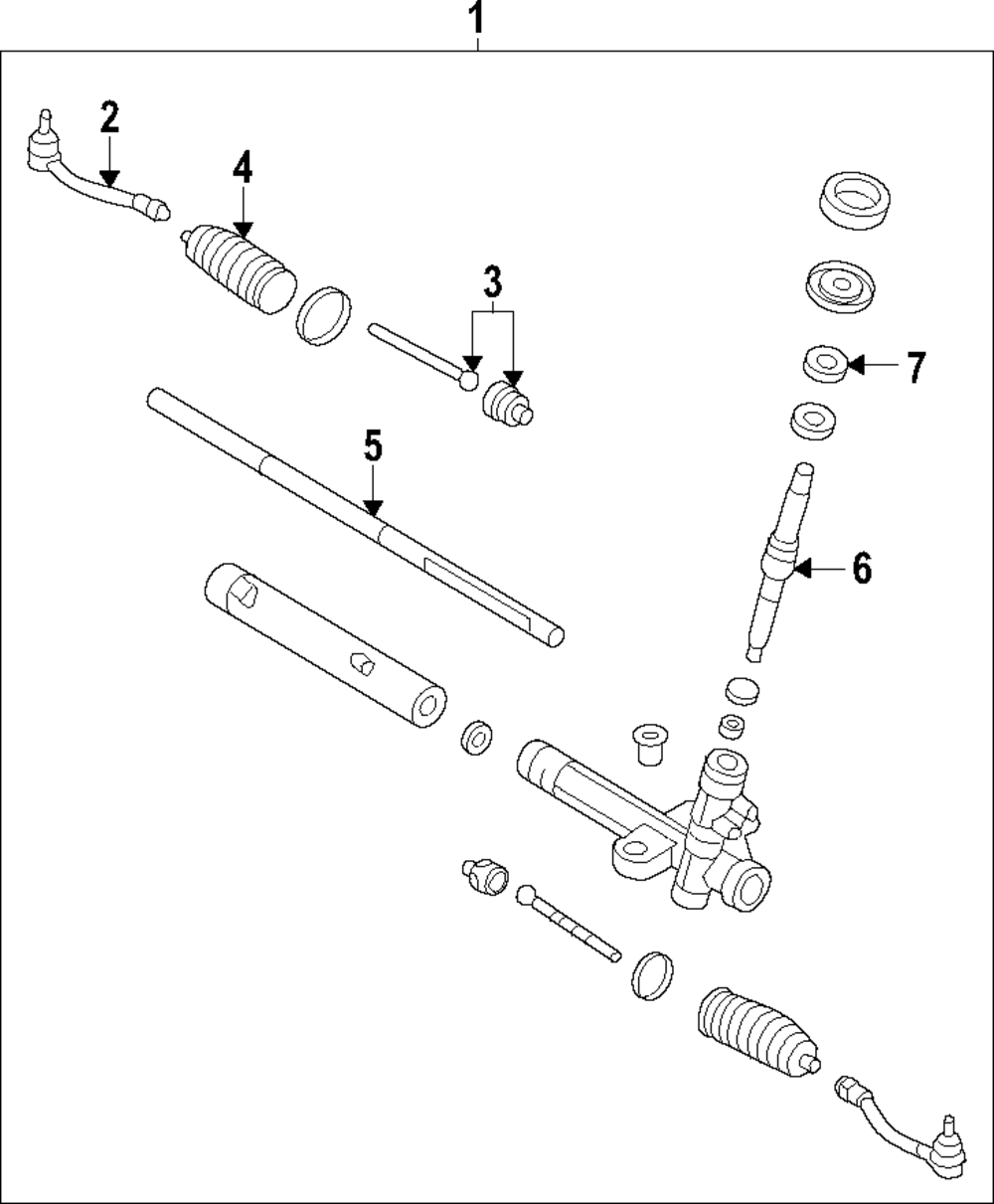 1
2
4
3
7
5
6