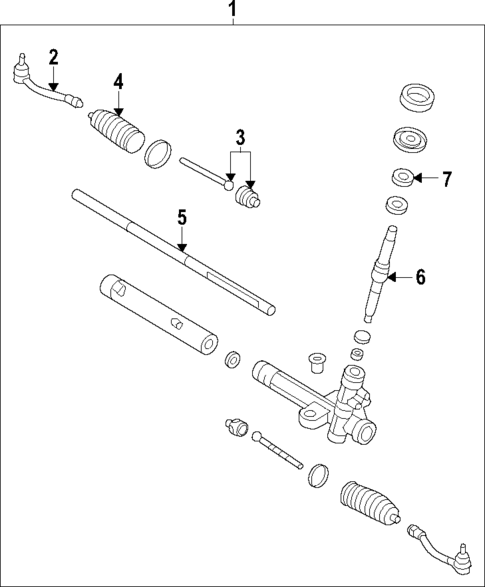 1
2
4
3
7
5
6