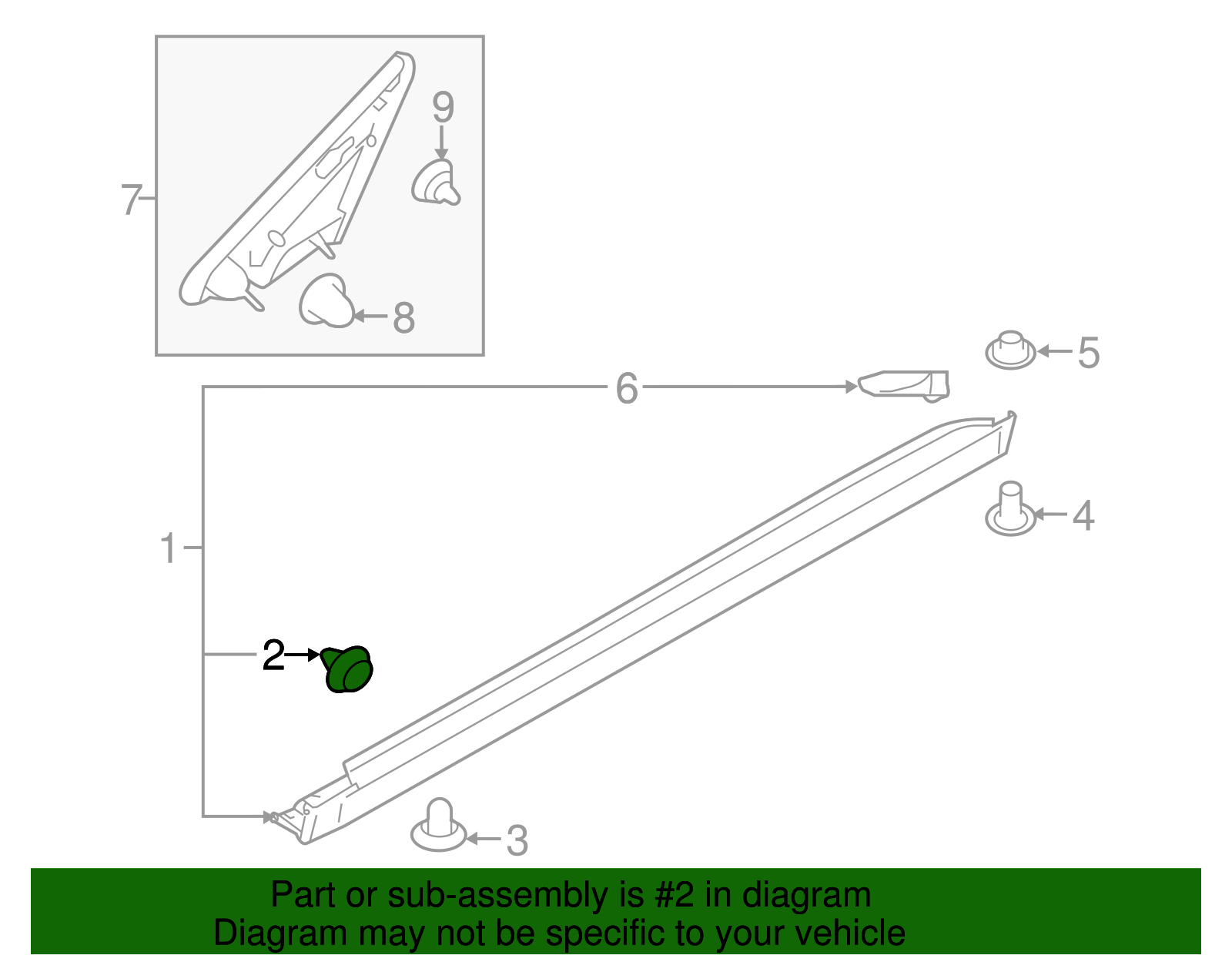 9
7
8
5
6
4
1
2
3
Part or sub-assembly is #2 in diagram
Diagram may not be specific to your vehicle