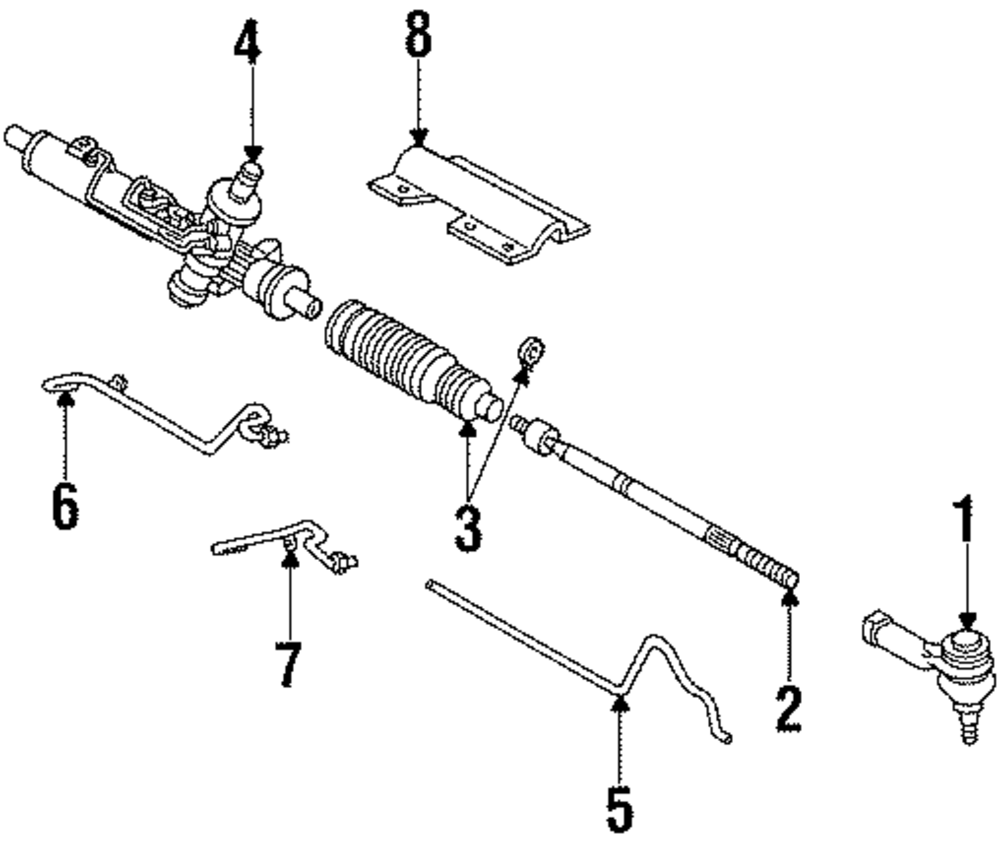 4
8
6
3
1
7
2
5