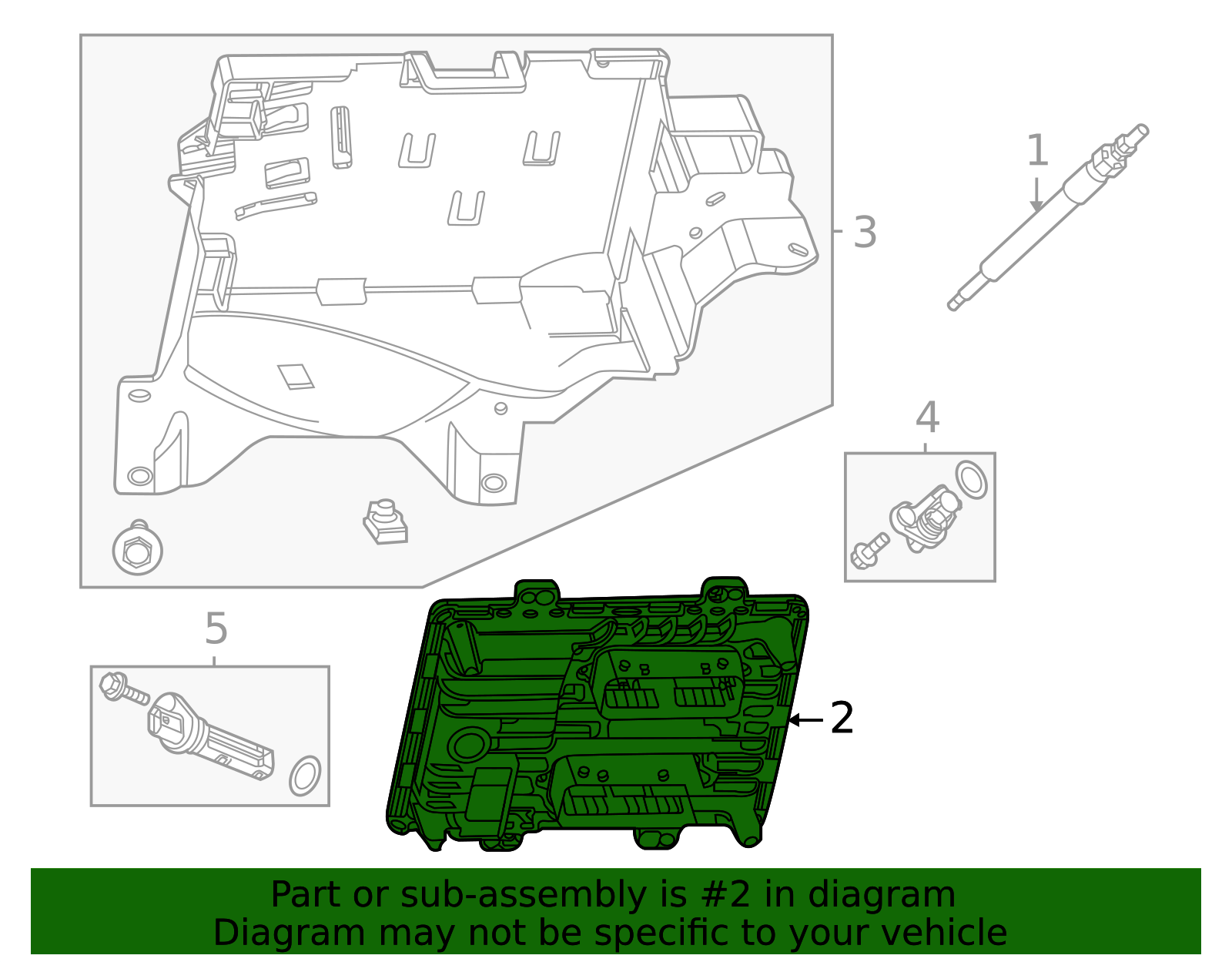 1
3
4
5
2
Part or sub-assembly is #2 in diagram
Diagram may not be specific to your vehicle