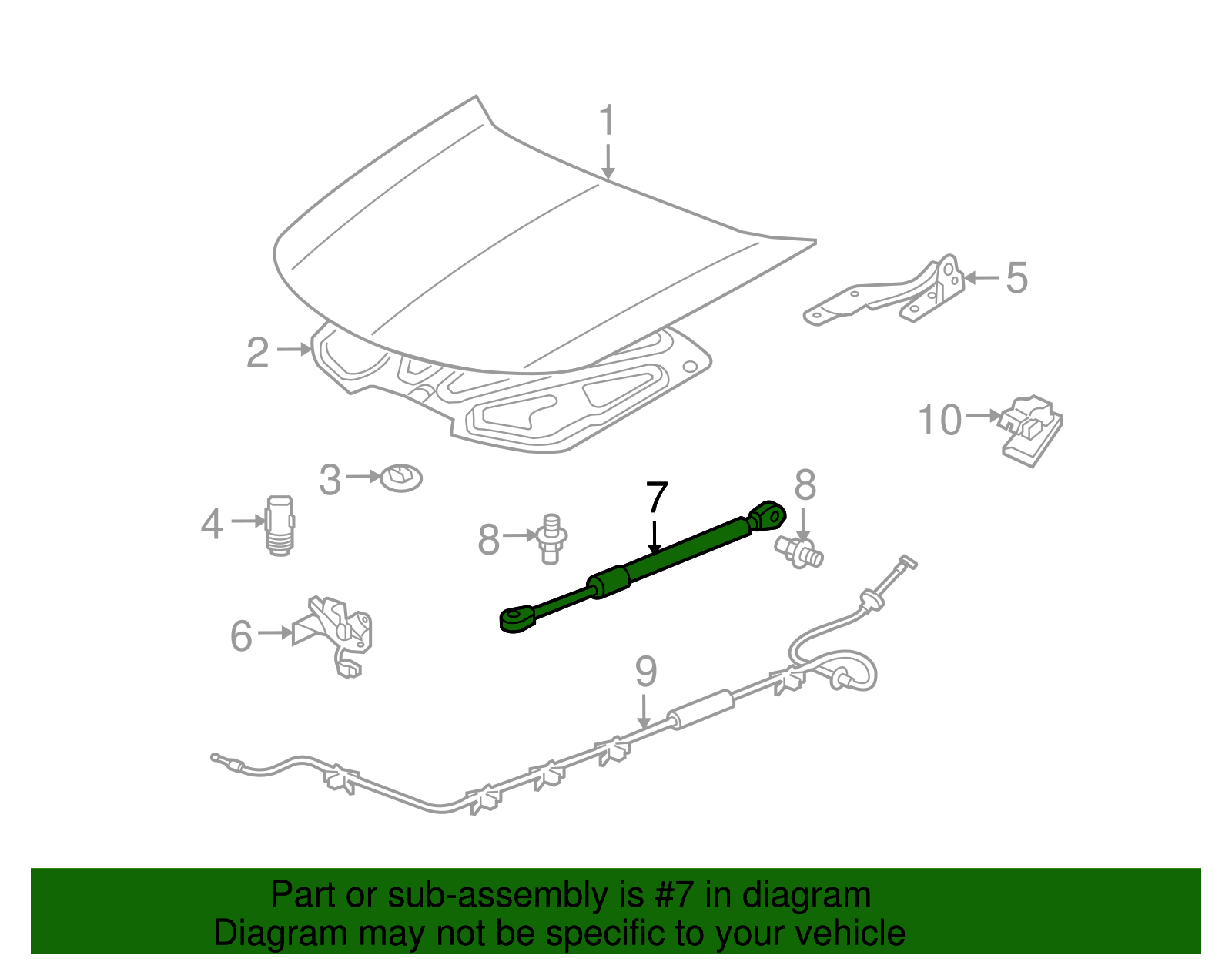 1
5
2
10
3
7
8
4
8
6
9

Part or sub-assembly is #7 in diagram
Diagram may not be specific to your vehicle