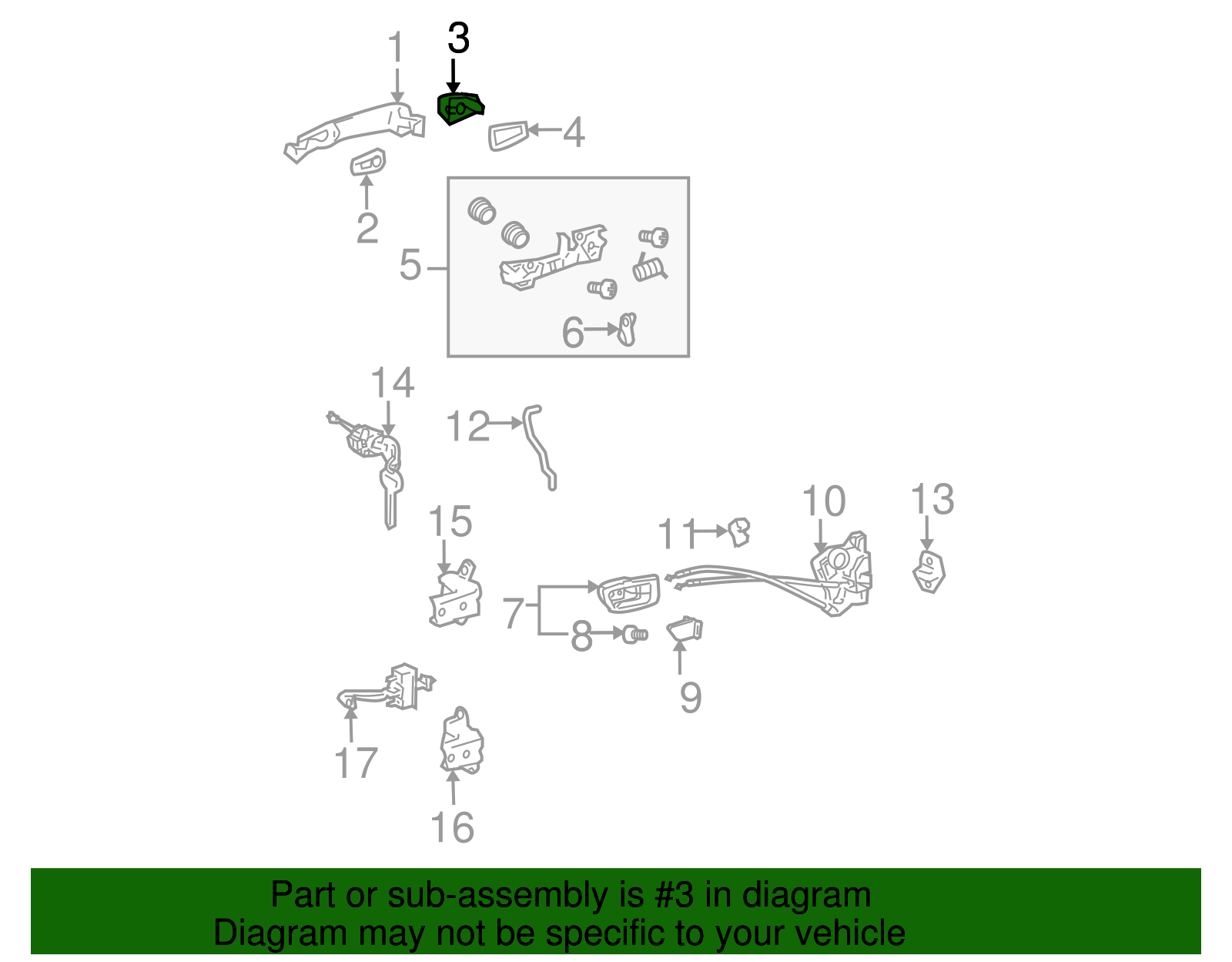 1
3
4
2
5
6
14
12
15
11
10
13
7
8
9
17
16

Part or sub-assembly is #3 in diagram
Diagram may not be specific to your vehicle