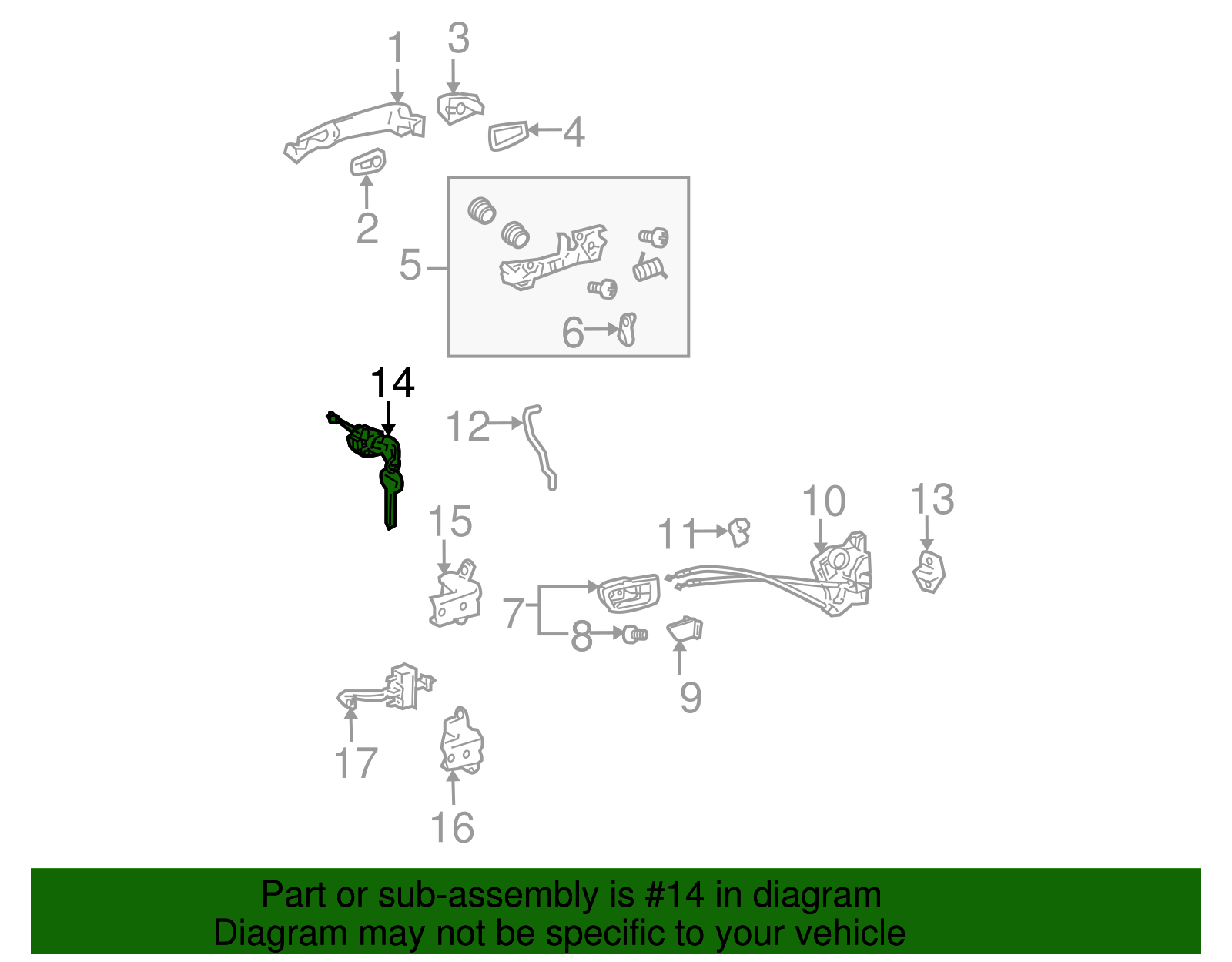 1
3
4
2
5
6
14
12
15
11
10
13
7
8
9
17
16

Part or sub-assembly is #14 in diagram
Diagram may not be specific to your vehicle