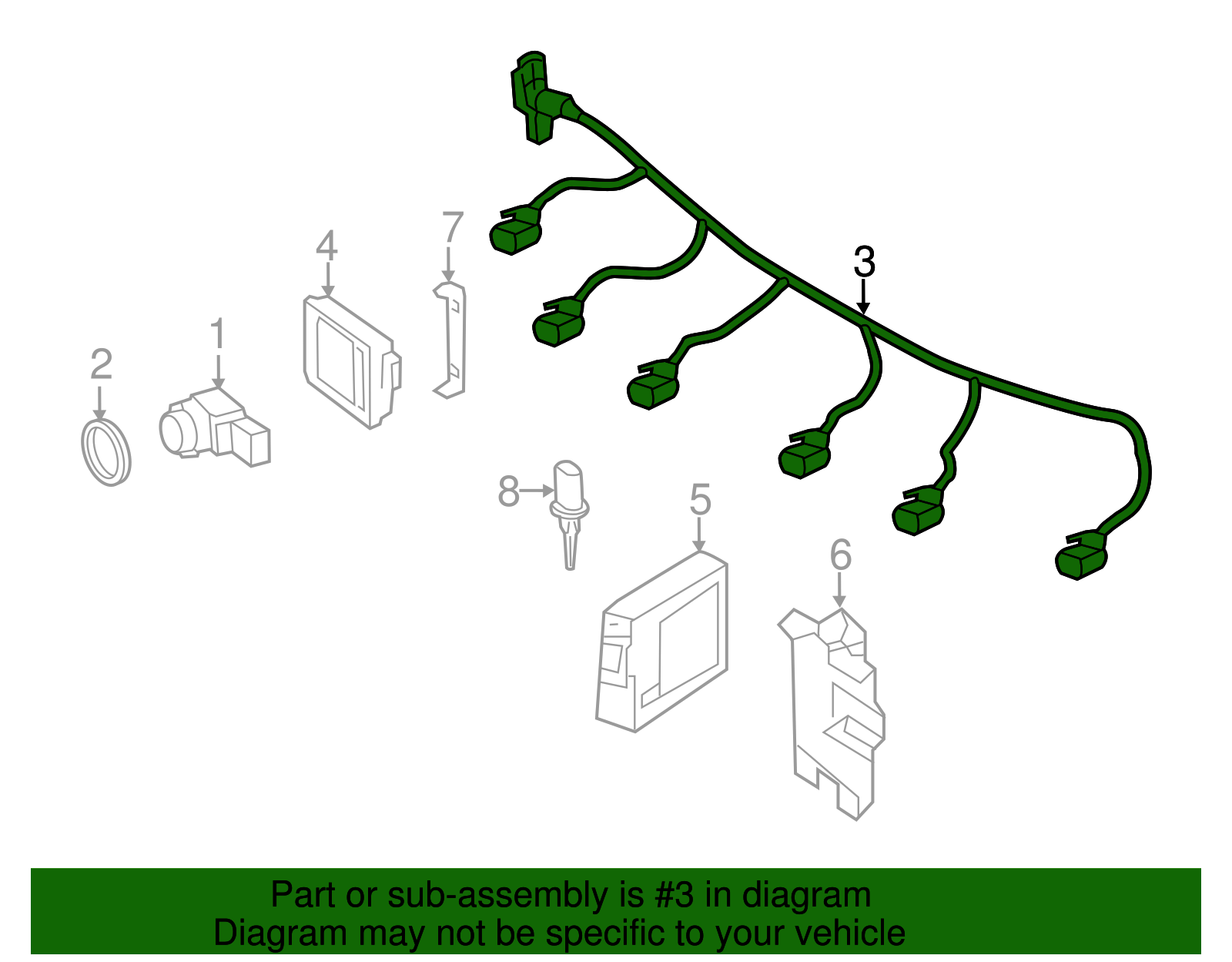 7
4
3
1
2
8
5
6

Part or sub-assembly is #3 in diagram
Diagram may not be specific to your vehicle