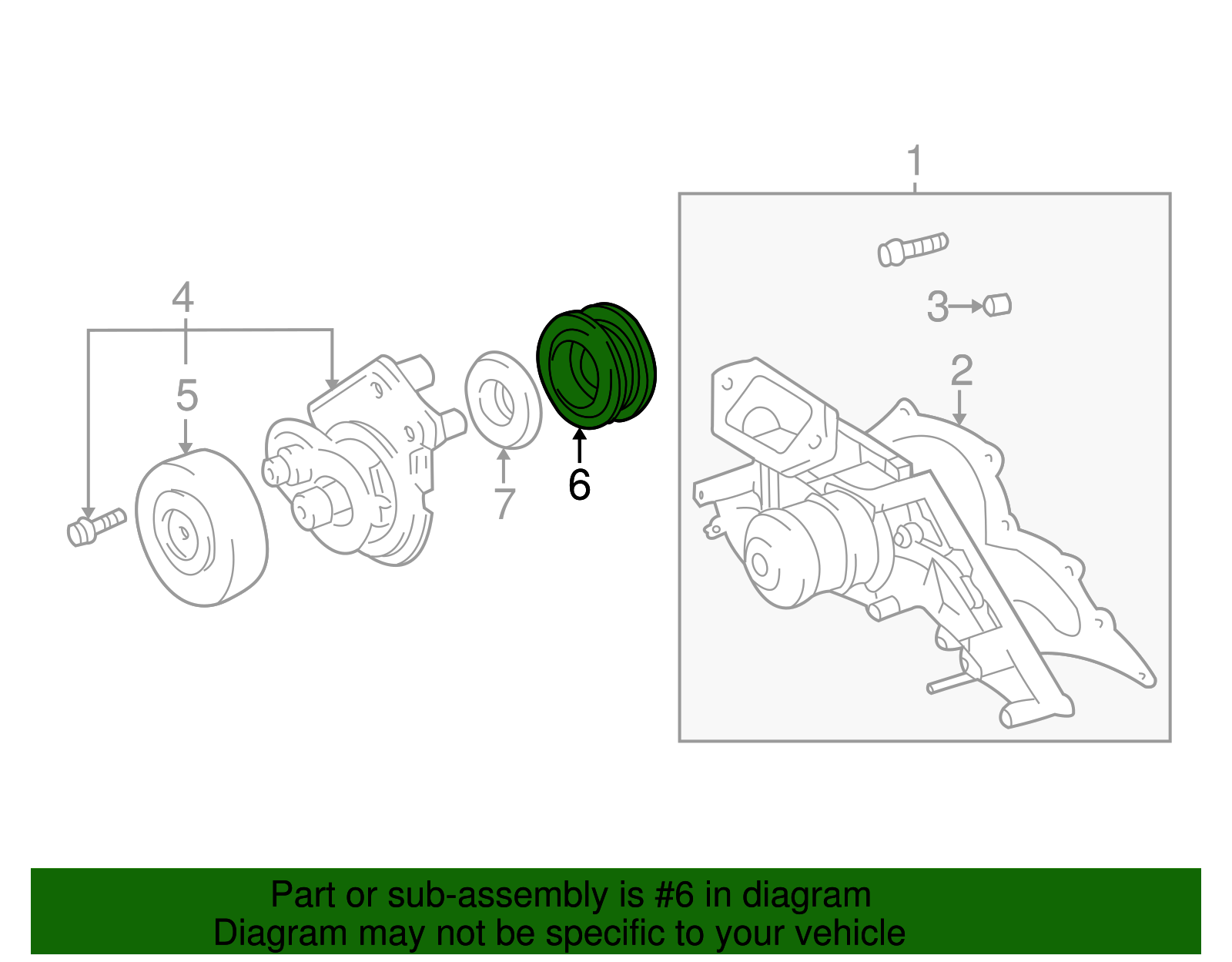 1
3
2
4
5
7
6
Part or sub-assembly is #6 in diagram
Diagram may not be specific to your vehicle