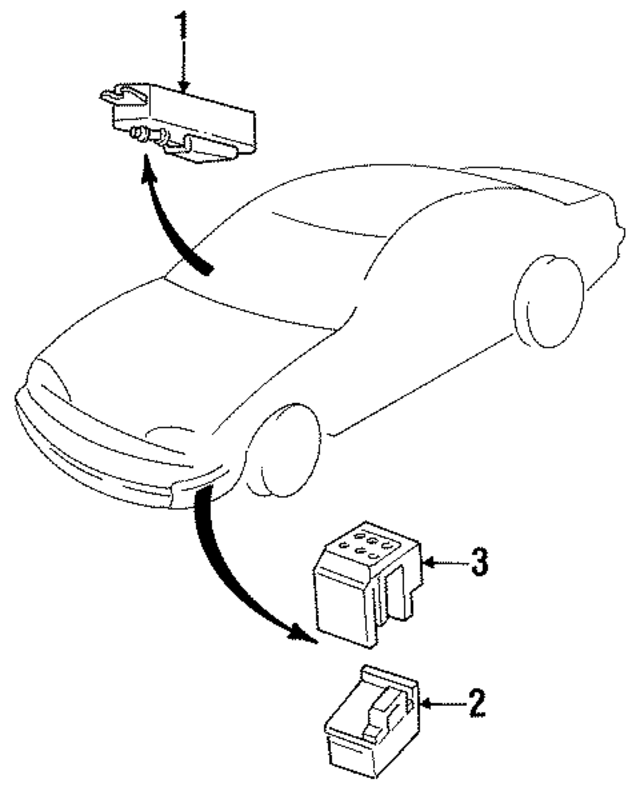 1

3

2