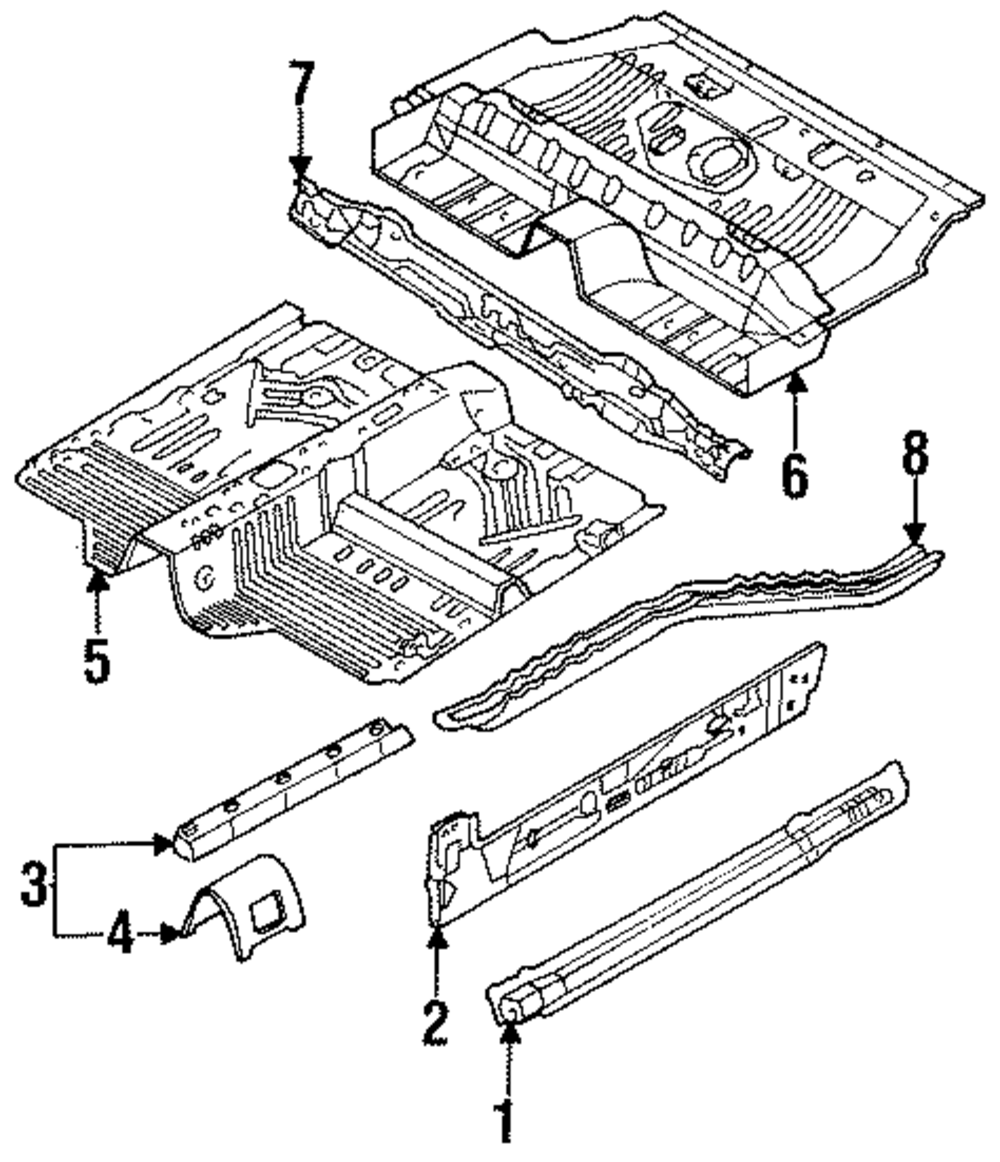 7
6
8
5
3
4
2
1