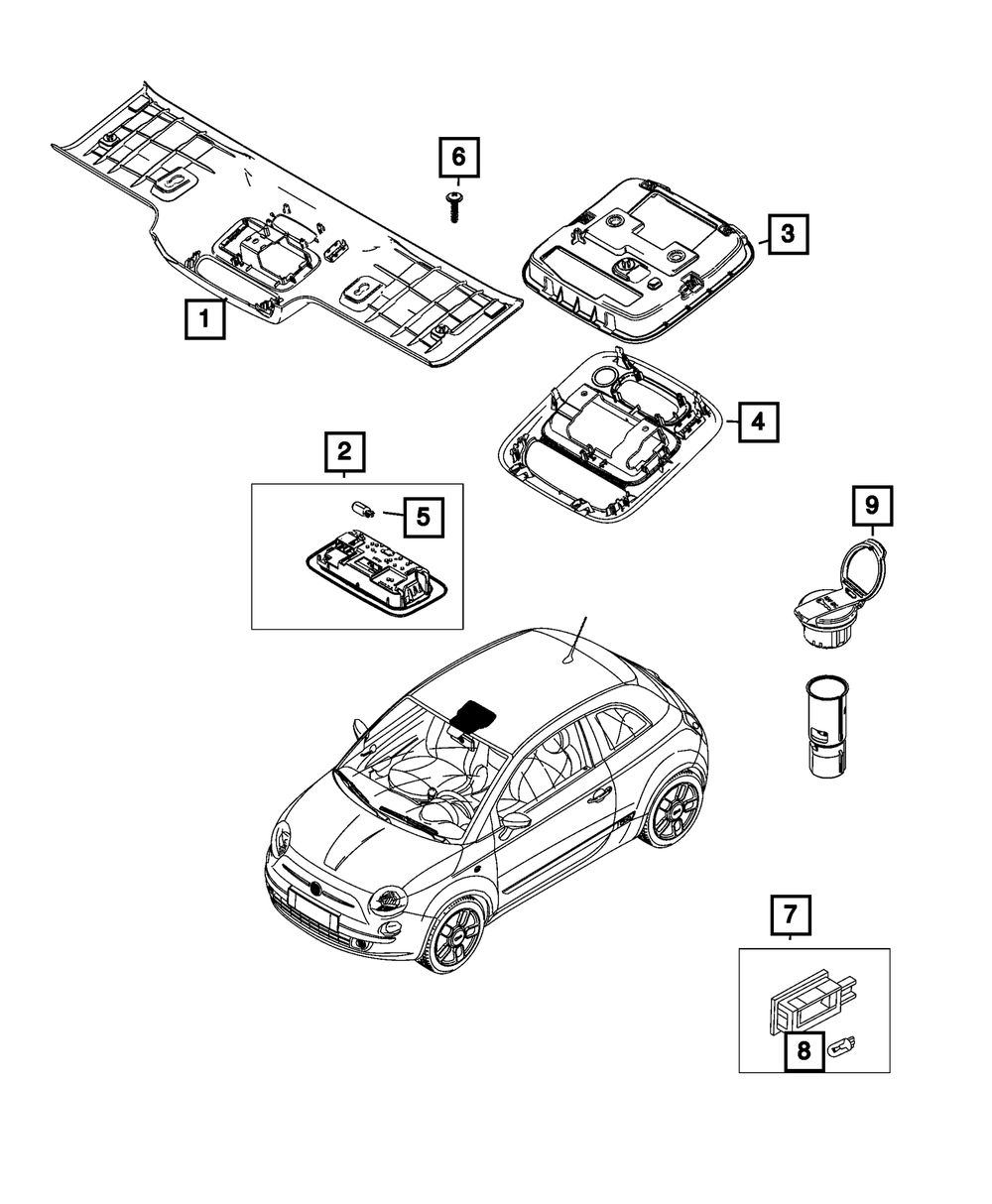 6
3
1
4
2
5
9
7
8