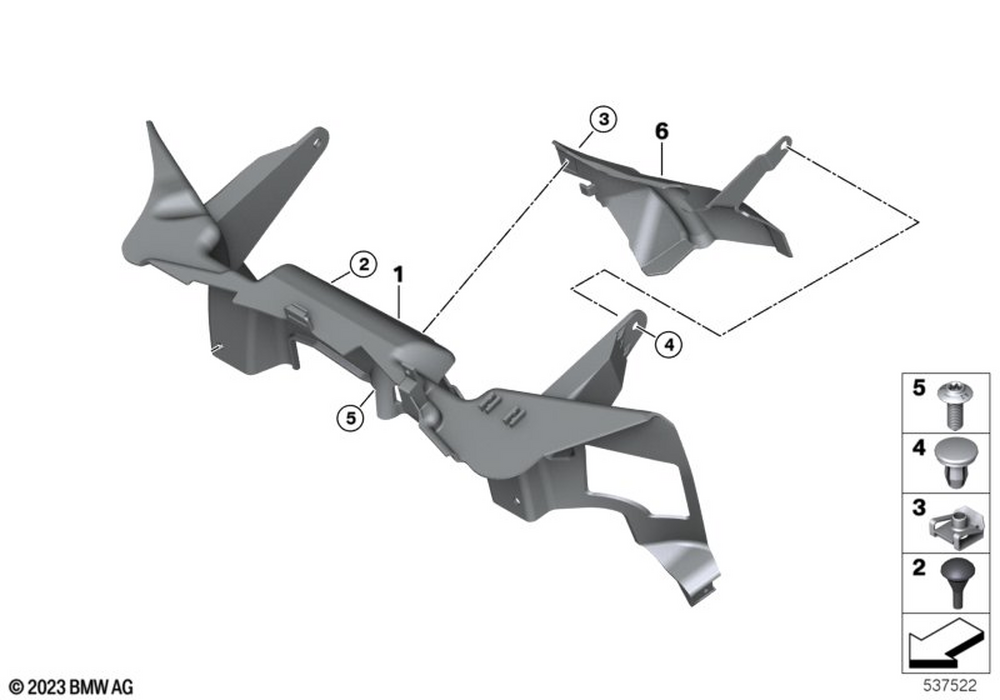 3
6
2
1
4
5
5
4
3
2
© 2023 BMW AG
537522